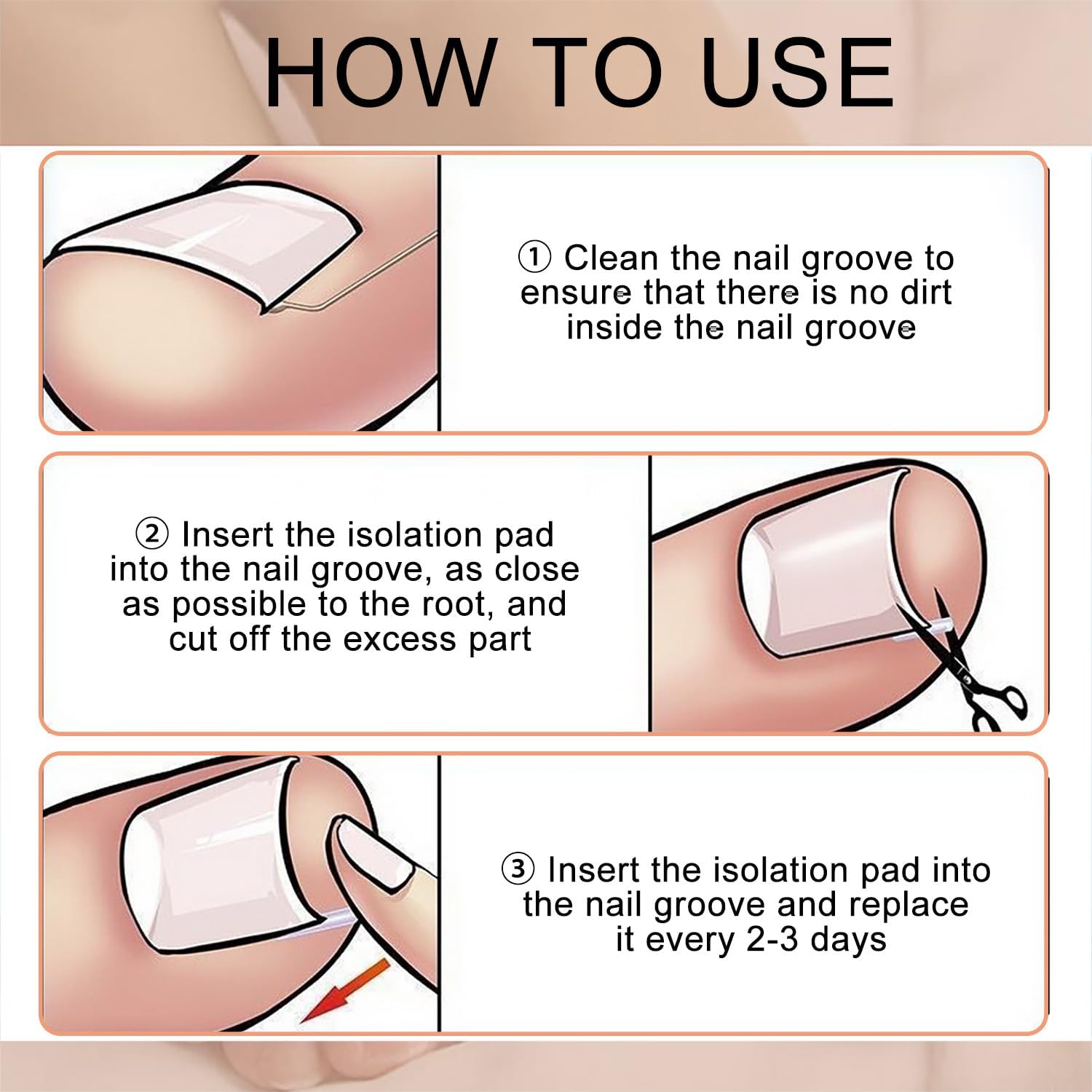 HOW TO USE

① Clean the nail groove to ensure that there is no dirt inside the nail groove

② Insert the isolation pad into the nail groove, as close as possible to the root, and cut off the excess part

③ Insert the isolation pad into the nail groove and replace it every 2-3 days