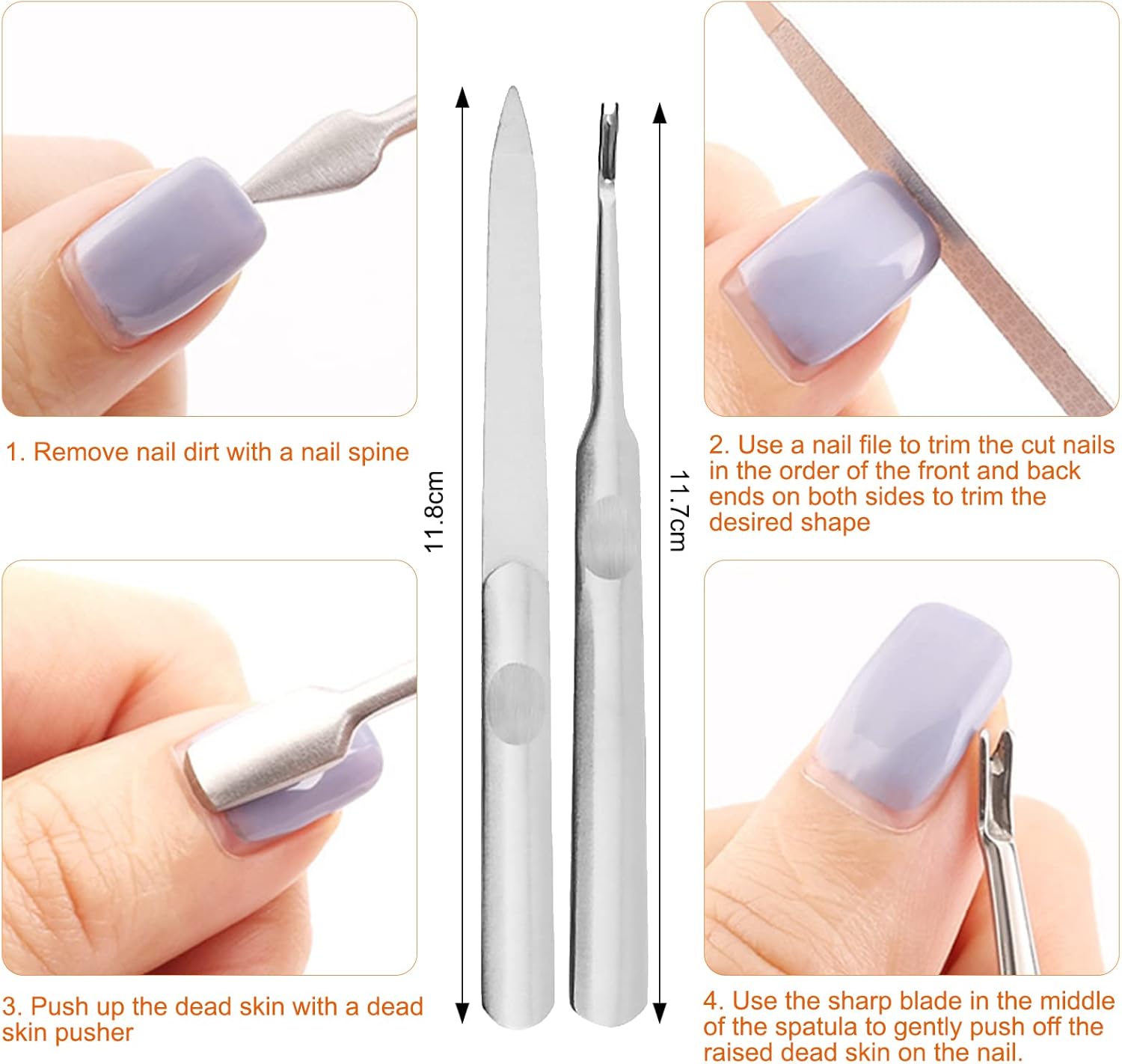 1. Remove nail dirt with a nail spine

11.8cm

11.7cm

2. Use a nail file to trim the cut nails in the order of the front and back ends on both sides to trim the desired shape

3. Push up the dead skin with a dead skin pusher

4. Use the sharp blade in the middle of the spatula to gently push off the raised dead skin on the nail.