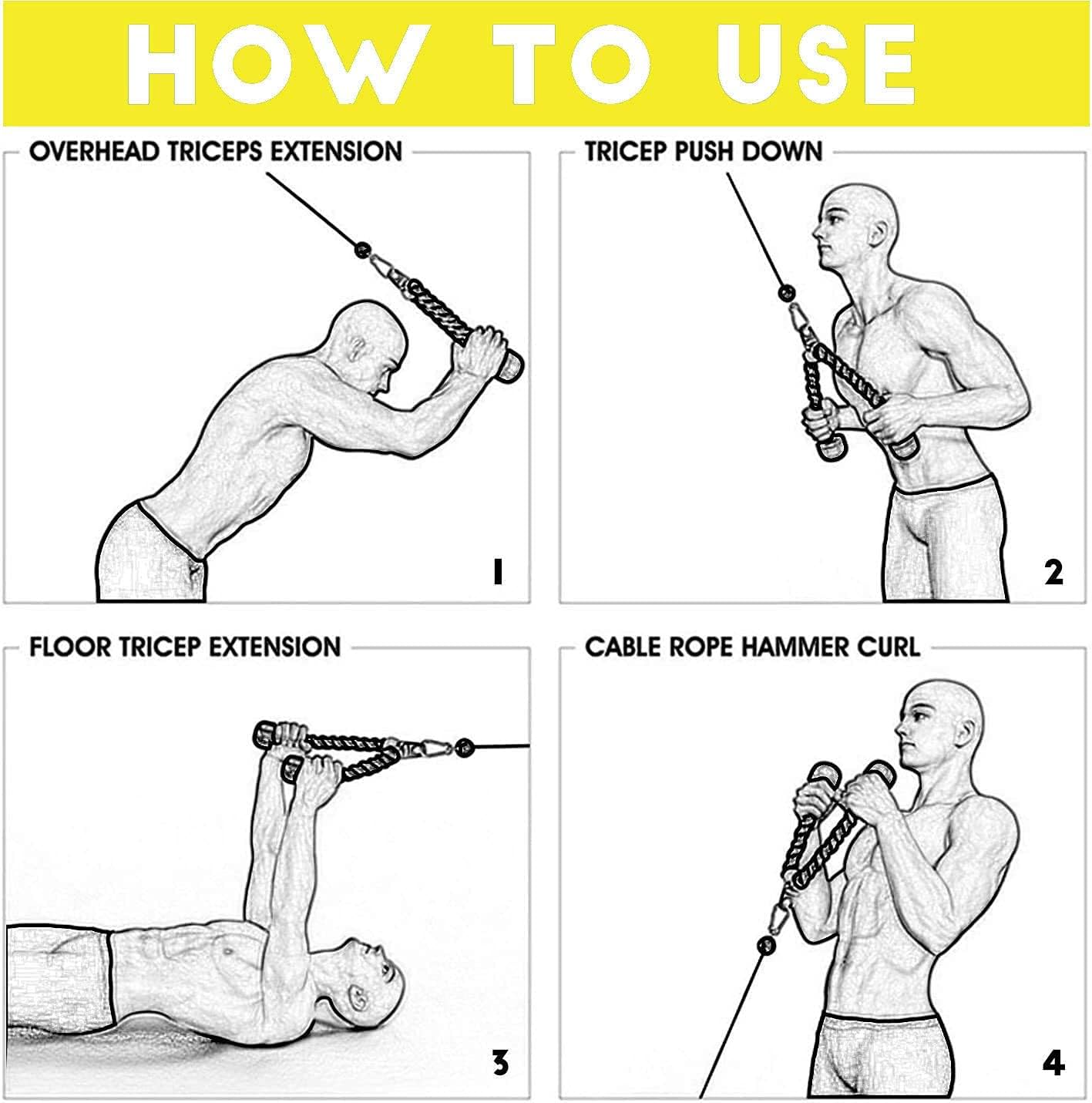 HOW TO USE

OVERHEAD TRICEPS EXTENSION

1

TRICEP PUSH DOWN

2

FLOOR TRICEP EXTENSION

3

CABLE ROPE HAMMER CURL

4