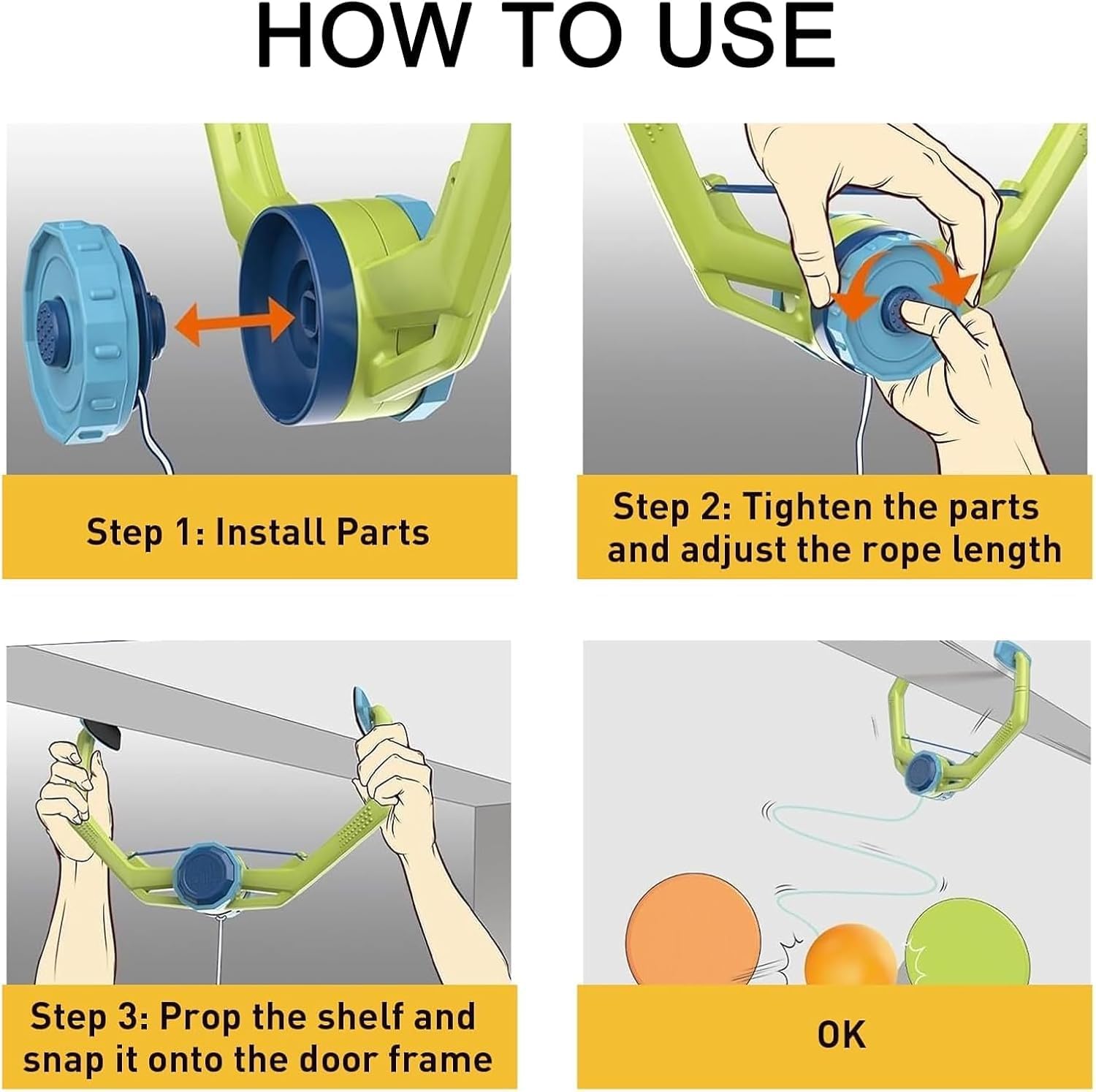 HOW TO USE

Step 1: Install Parts

Step 2: Tighten the parts and adjust the rope length

Step 3: Prop the shelf and snap it onto the door frame

OK