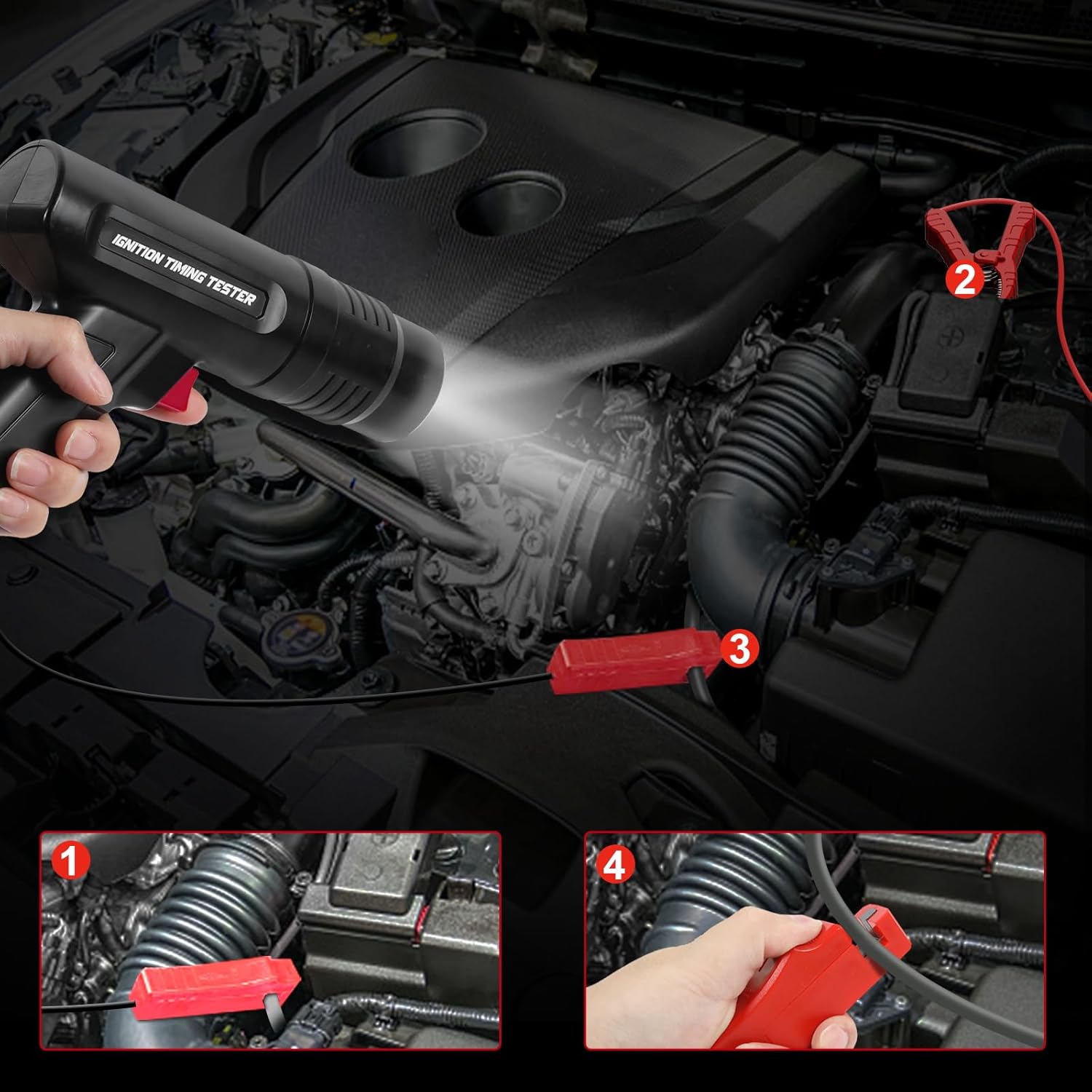 IGNITION TIMING TESTER

2

3

1

4