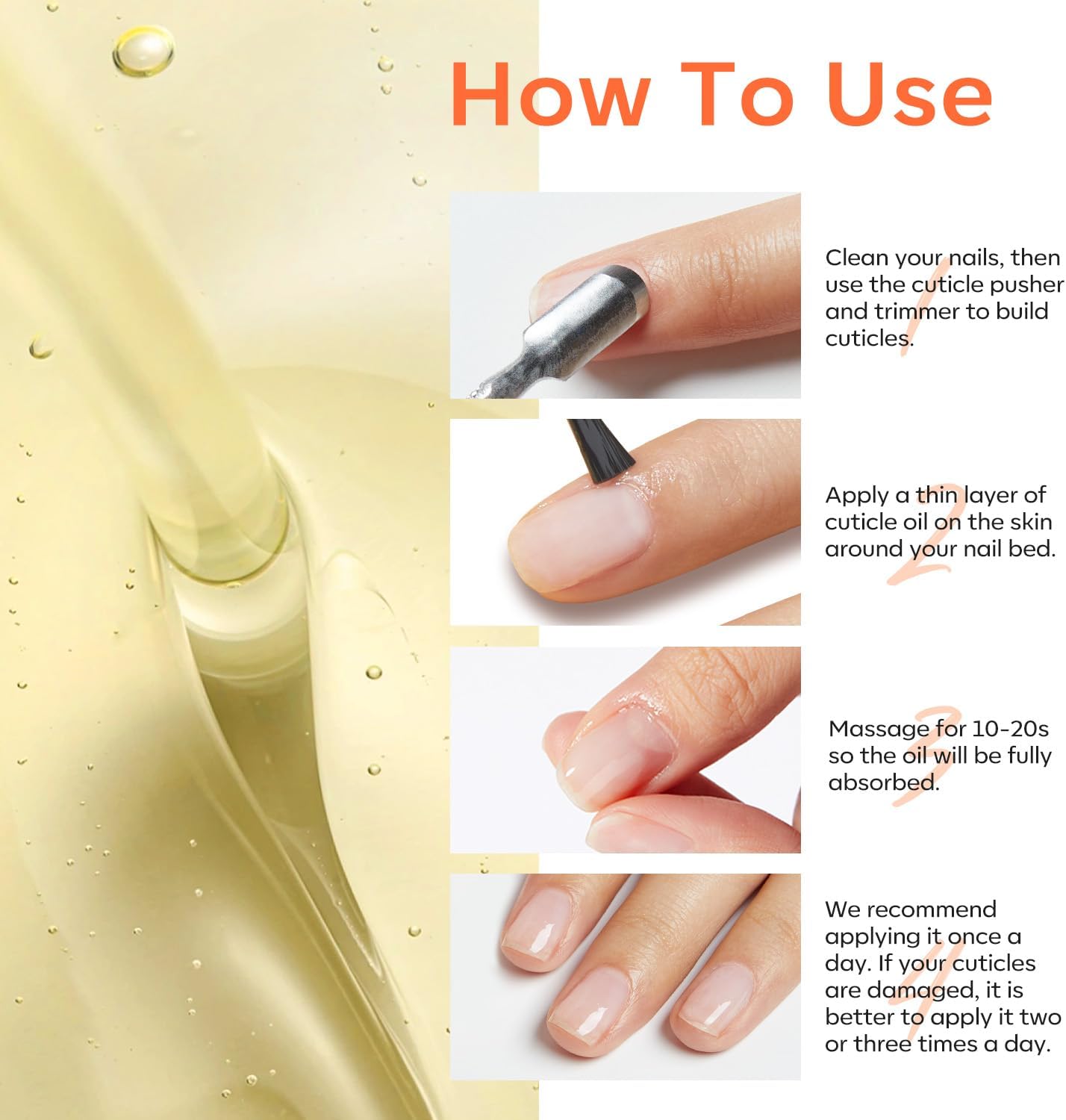 How To Use

1
Clean your nails, then use the cuticle pusher and trimmer to build cuticles.

2
Apply a thin layer of cuticle oil on the skin around your nail bed.

3
Massage for 10-20s so the oil will be fully absorbed.

4
We recommend applying it once a day. If your cuticles are damaged, it is better to apply it two or three times a day.