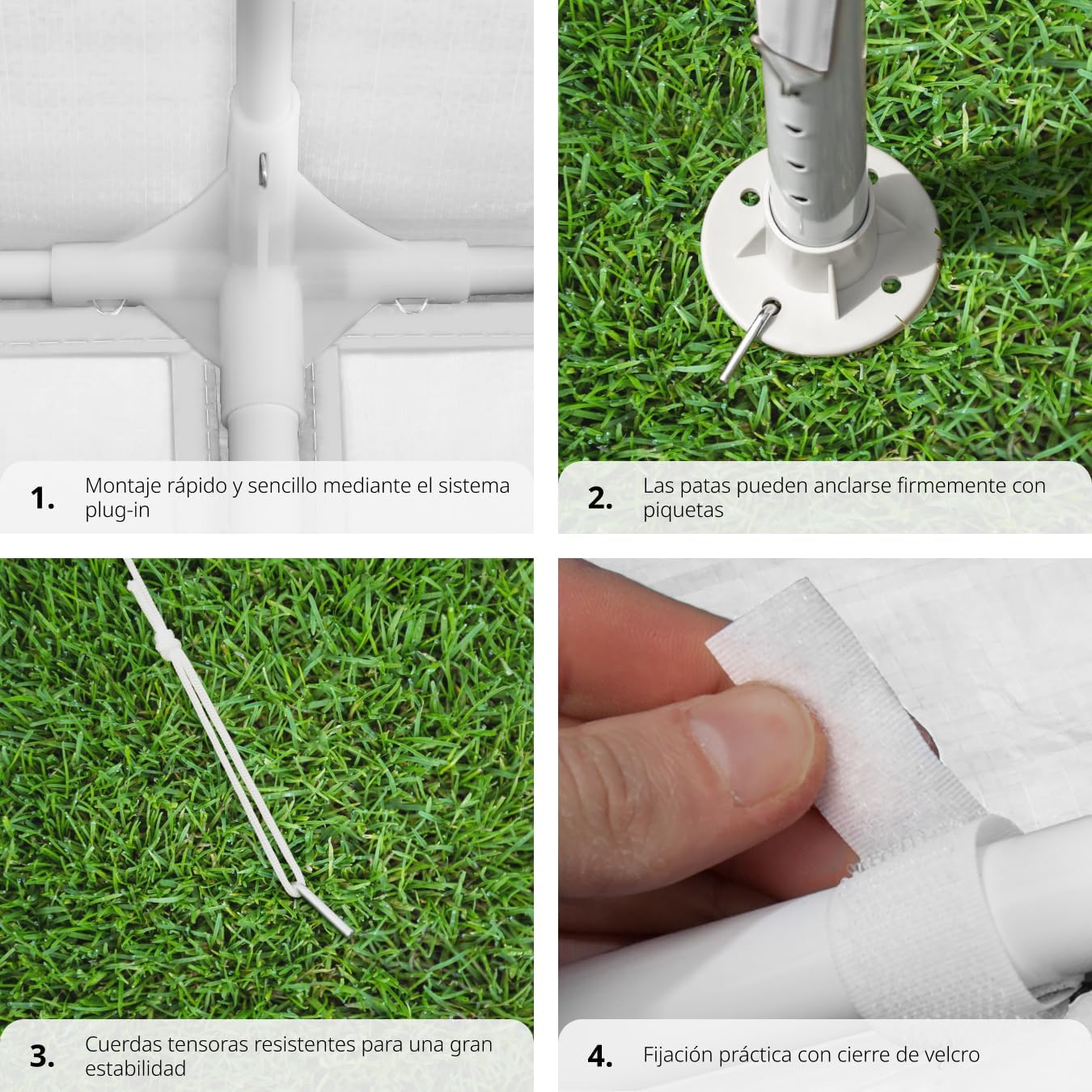 1. Montaje rápido y sencillo mediante el sistema plug-in

2. Las patas pueden anclarse firmemente con piquetas

3. Cuerdas tensoras resistentes para una gran estabilidad

4. Fijación práctica con cierre de velcro