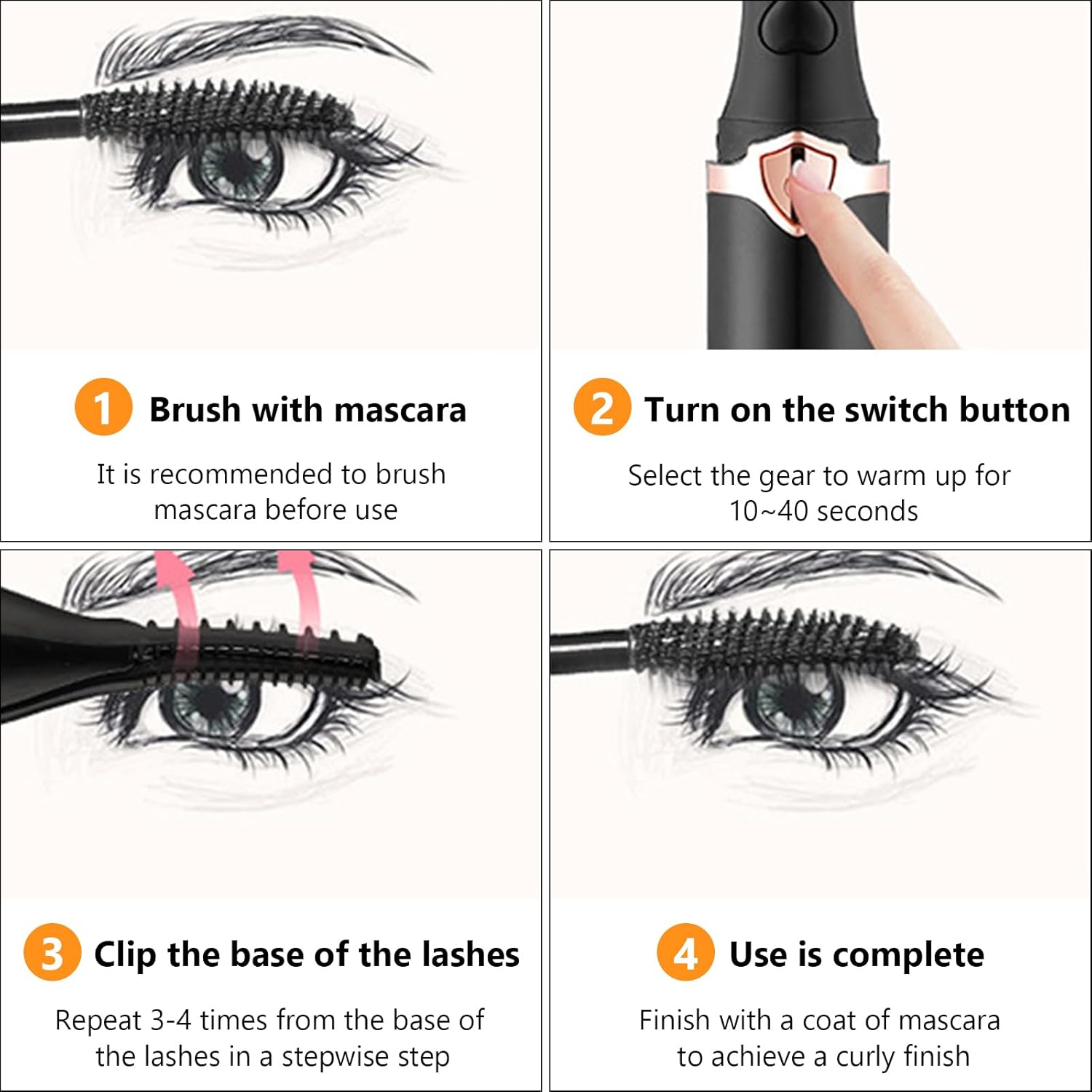 1 Brush with mascara

It is recommended to brush mascara before use

2 Turn on the switch button

Select the gear to warm up for 10~40 seconds

3 Clip the base of the lashes

Repeat 3-4 times from the base of the lashes in a stepwise step

4 Use is complete

Finish with a coat of mascara to achieve a curly finish