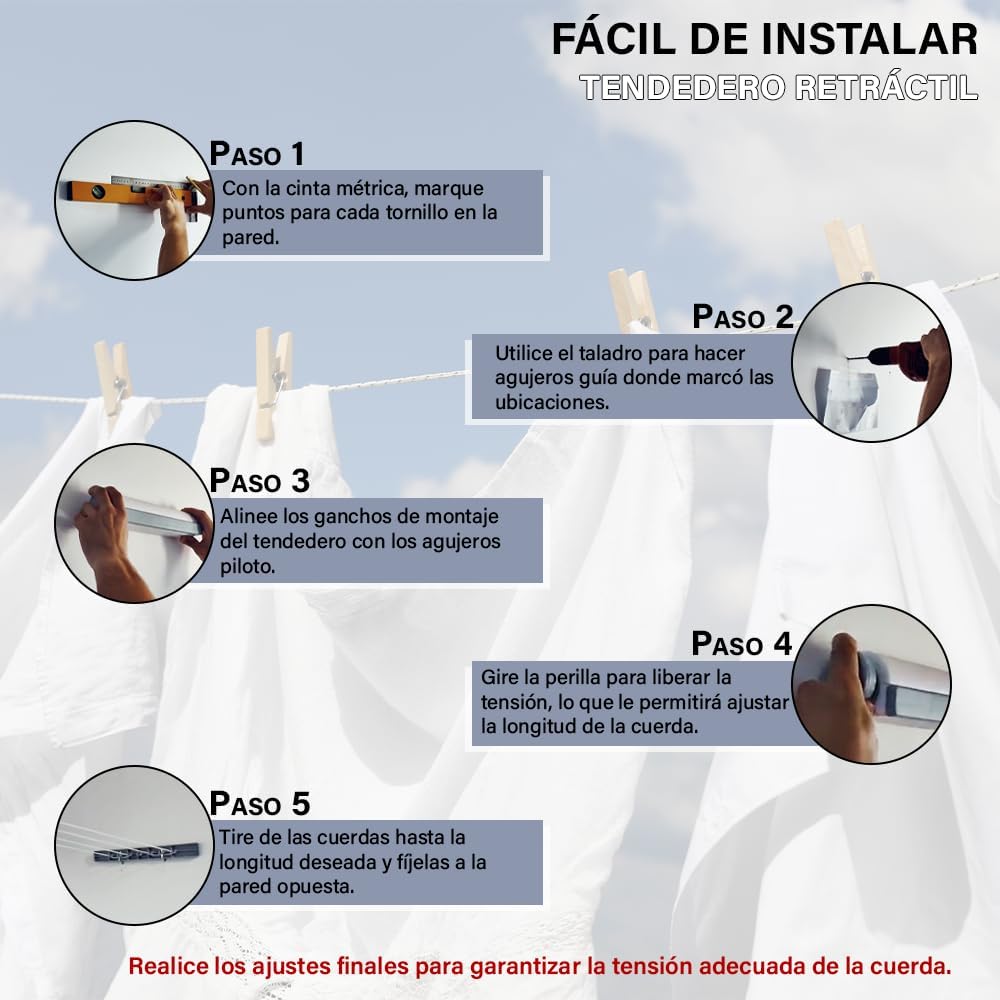 FÁCIL DE INSTALAR
TENDEDERO RETRÁCTIL

PASO 1
Con la cinta métrica, marque puntos para cada tornillo en la pared.

PASO 2
Utilice el taladro para hacer agujeros guía donde marcó las ubicaciones.

PASO 3
Alinee los ganchos de montaje del tendedero con los agujeros piloto.

PASO 4
Gire la perilla para liberar la tensión, lo que le permitirá ajustar la longitud de la cuerda.

PASO 5
Tire de las cuerdas hasta la longitud deseada y fíjelas a la pared opuesta.

Realice los ajustes finales para garantizar la tensión adecuada de la cuerda.