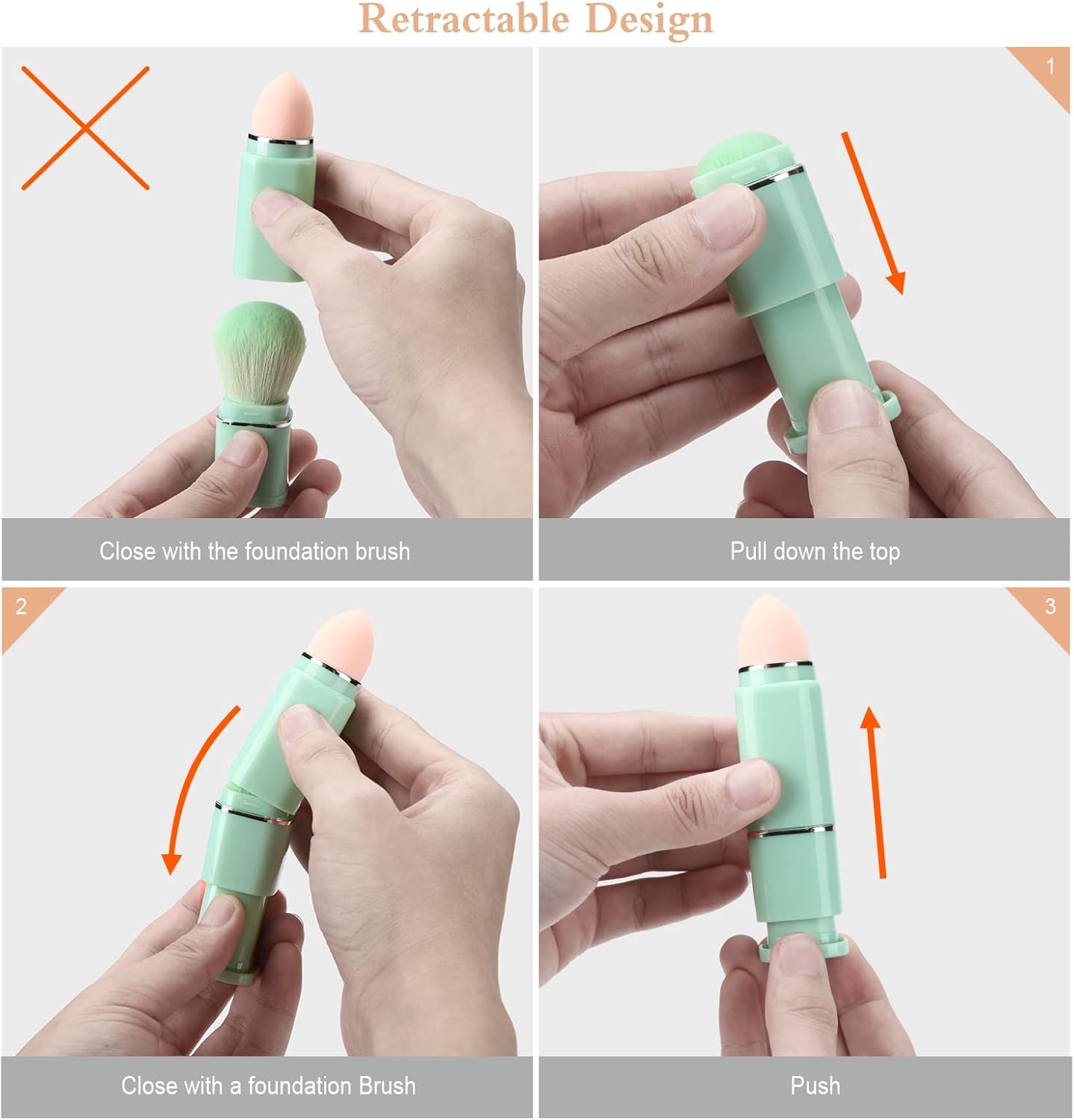 Retractable Design

Close with the foundation brush

1

Pull down the top

2

Close with a foundation Brush

3

Push