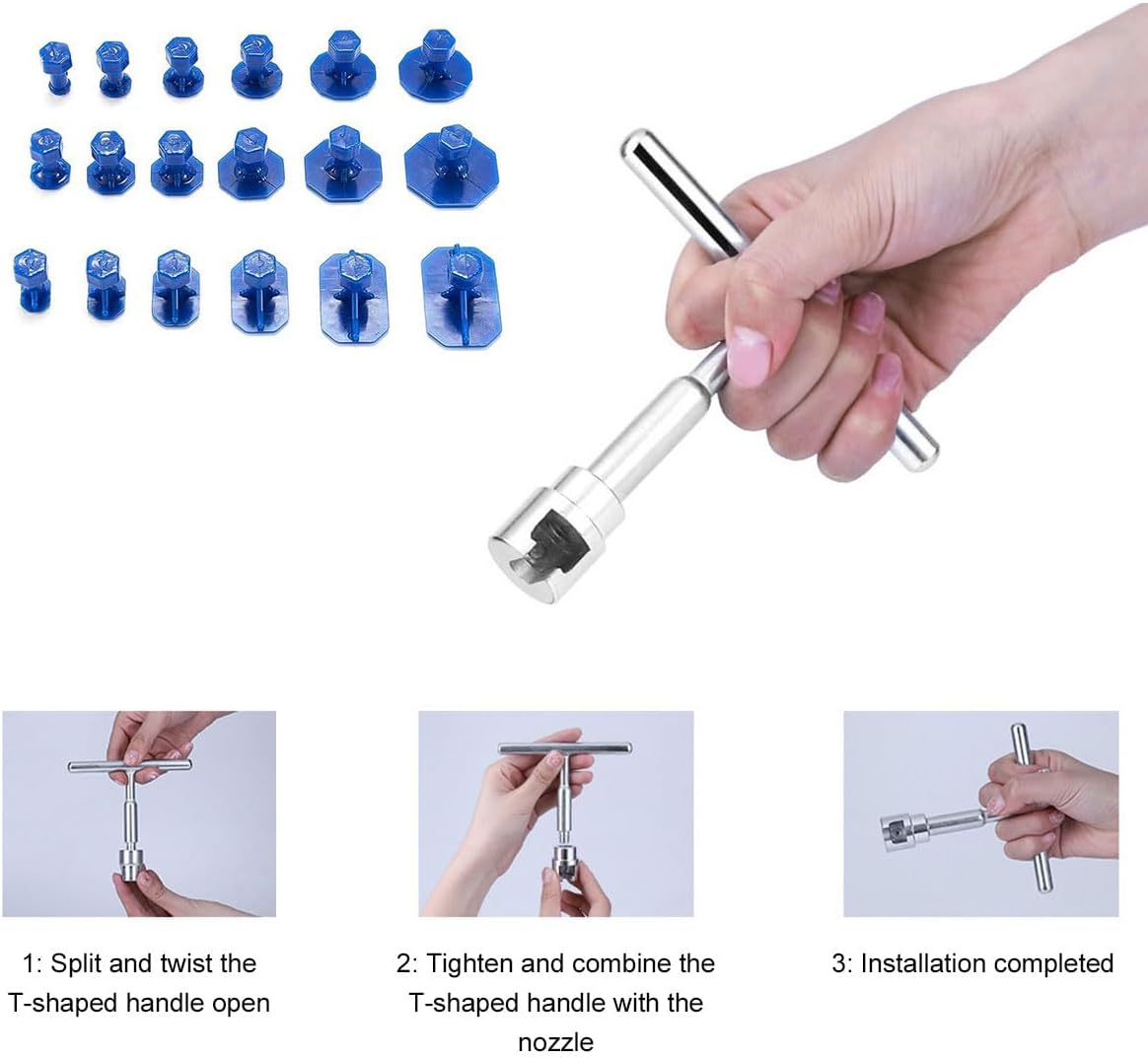 1: Split and twist the T-shaped handle open

2: Tighten and combine the T-shaped handle with the nozzle

3: Installation completed