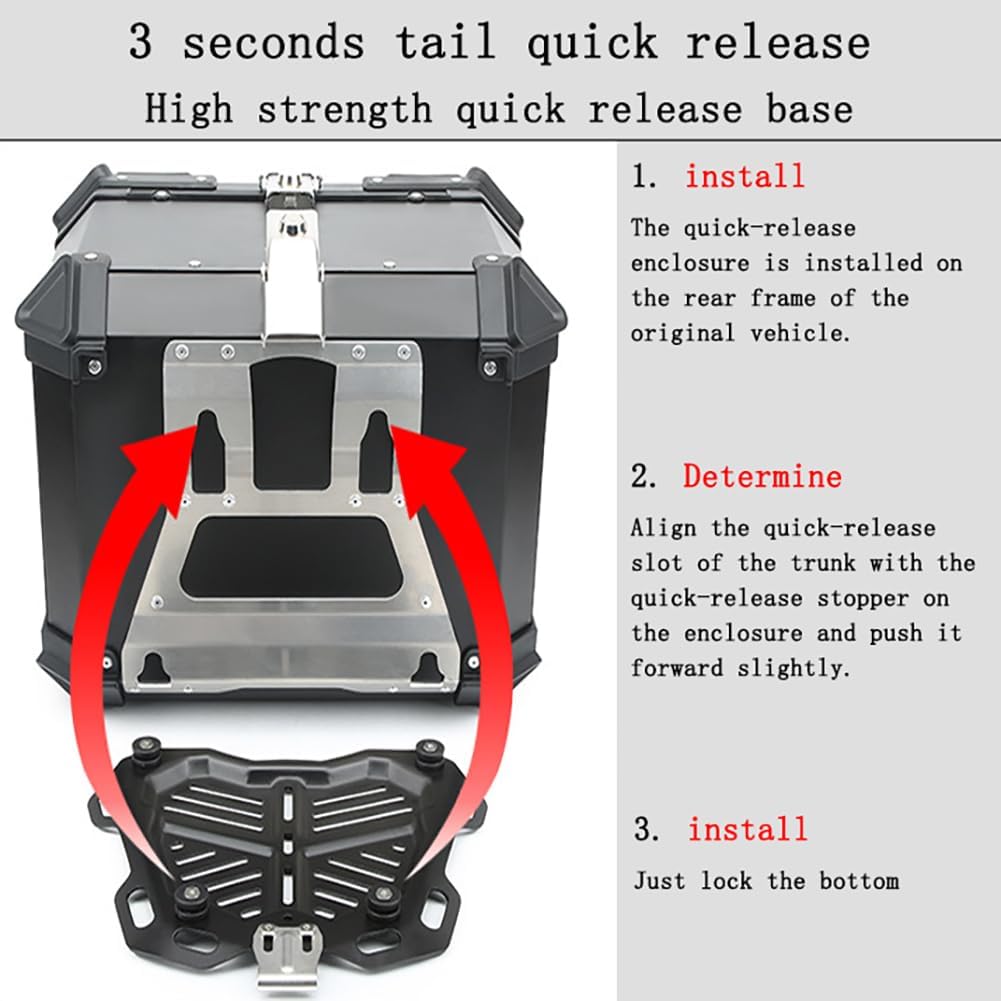 3 seconds tail quick release
High strength quick release base

1. install
The quick-release enclosure is installed on the rear frame of the original vehicle.

2. Determine
Align the quick-release slot of the trunk with the quick-release stopper on the enclosure and push it forward slightly.

3. install
Just lock the bottom