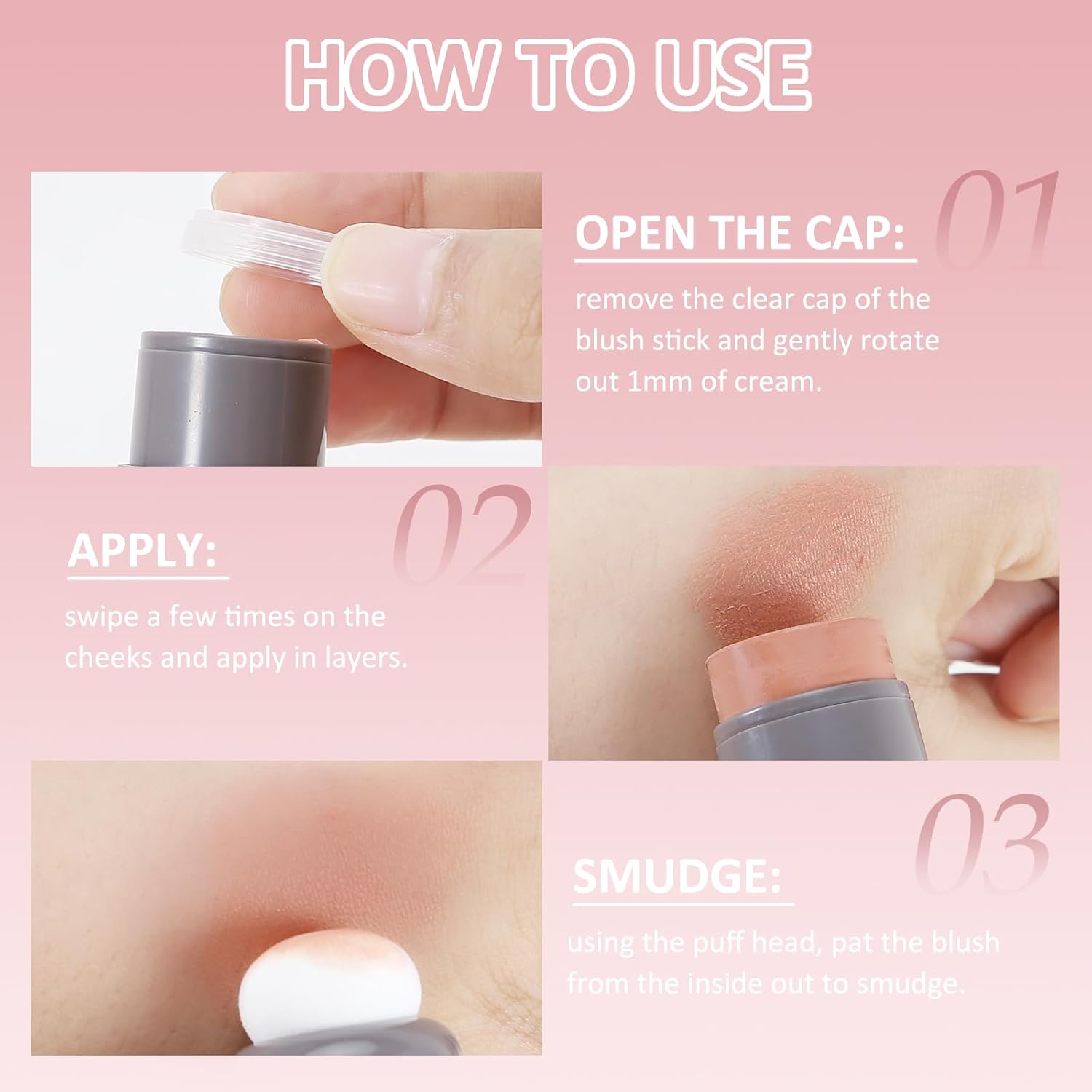 HOW TO USE

01

OPEN THE CAP:

remove the clear cap of the blush stick and gently rotate out 1mm of cream.

02

APPLY:

swipe a few times on the cheeks and apply in layers.

03

SMUDGE:

using the puff head, pat the blush from the inside out to smudge.