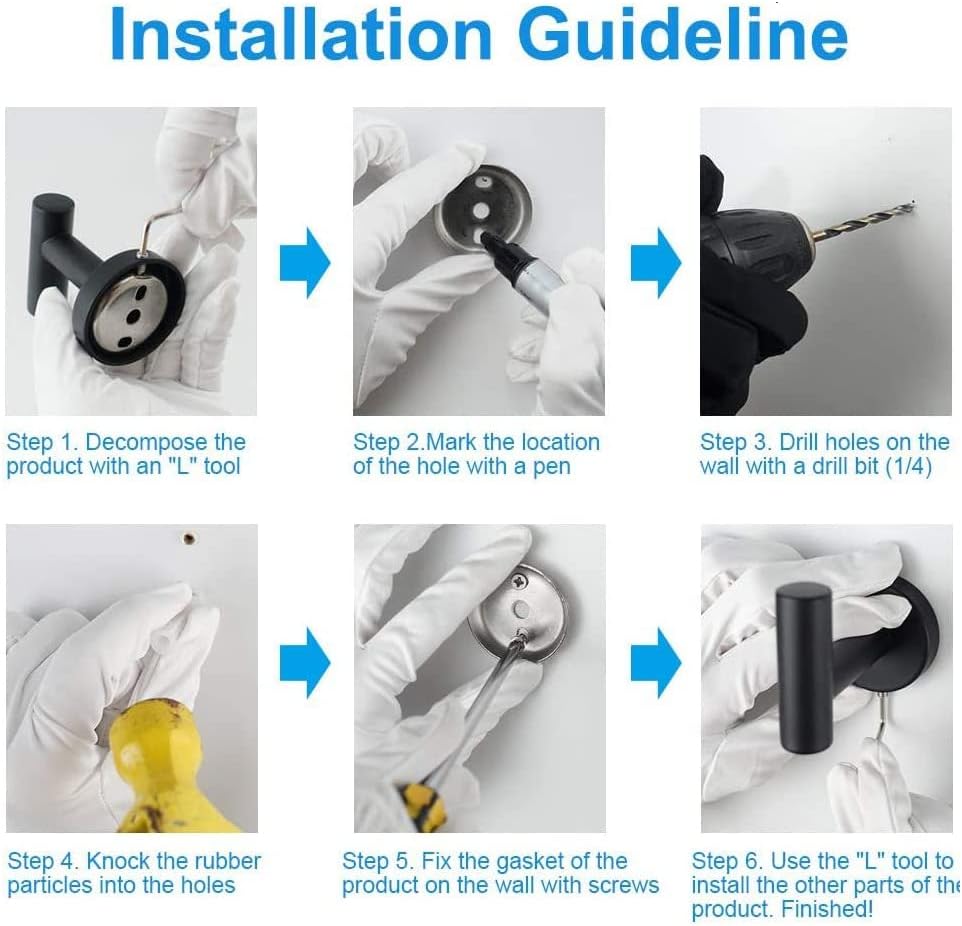 Installation Guideline

Step 1. Decompose the product with an "L" tool

Step 2.Mark the location of the hole with a pen

Step 3. Drill holes on the wall with a drill bit (1/4)

Step 4. Knock the rubber particles into the holes

Step 5. Fix the gasket of the product on the wall with screws

Step 6. Use the "L" tool to install the other parts of the product. Finished!