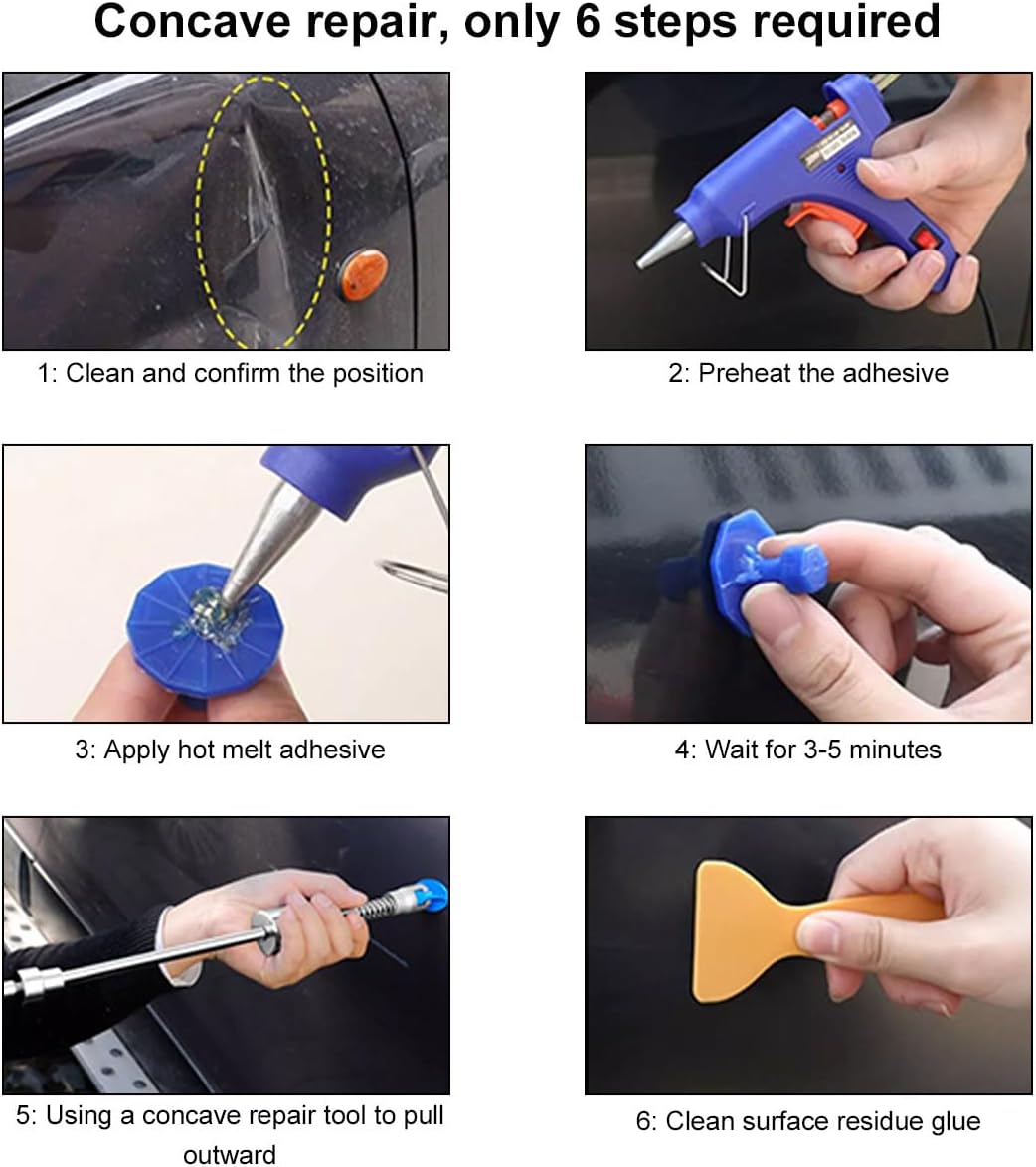 Concave repair, only 6 steps required

1: Clean and confirm the position

2: Preheat the adhesive

3: Apply hot melt adhesive

4: Wait for 3-5 minutes

5: Using a concave repair tool to pull outward

6: Clean surface residue glue