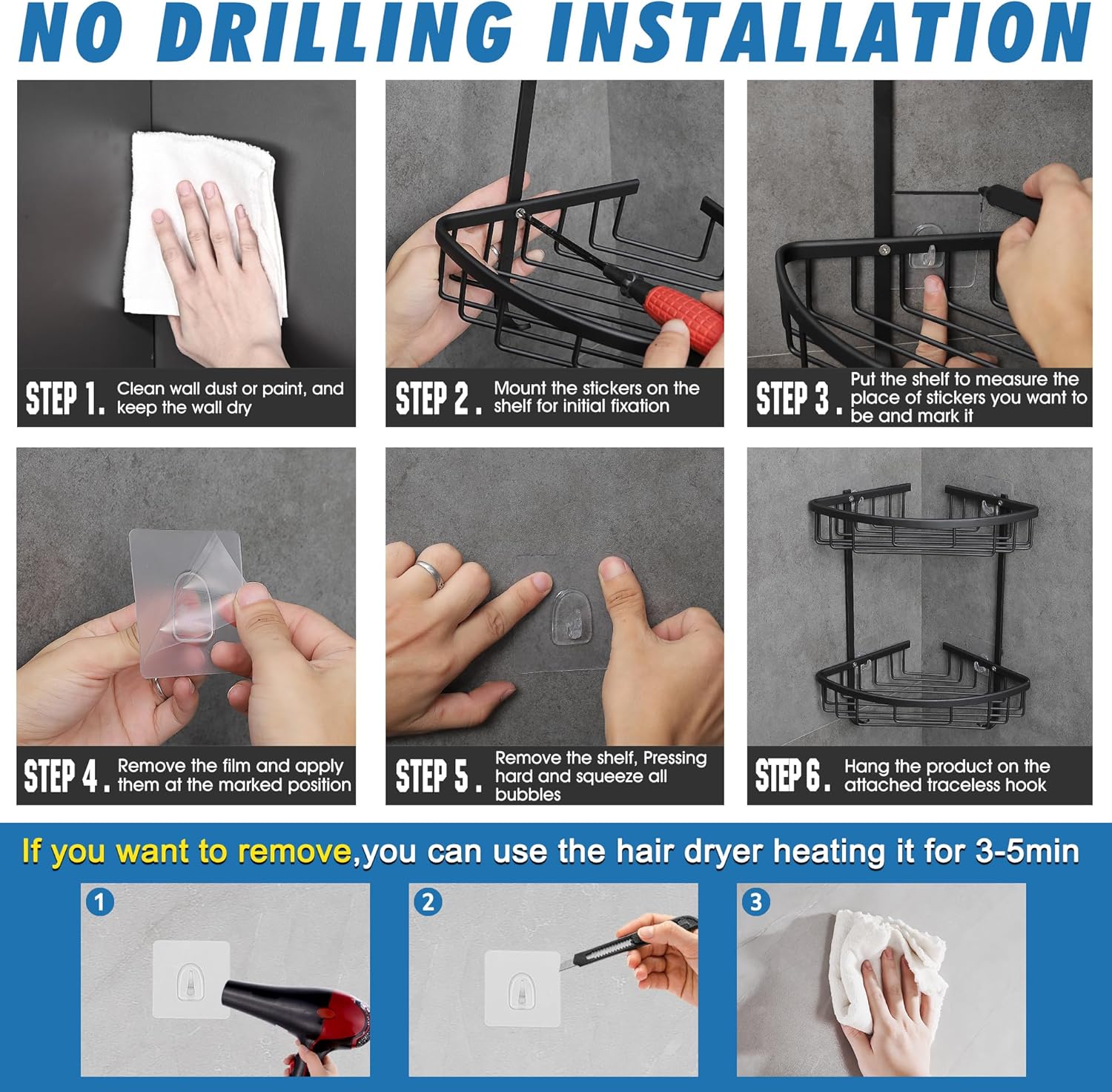 NO DRILLING INSTALLATION

STEP 1. Clean wall dust or paint, and keep the wall dry

STEP 2. Mount the stickers on the shelf for initial fixation

STEP 3. Put the shelf to measure the place of stickers you want to be and mark it

STEP 4. Remove the film and apply them at the marked position

STEP 5. Remove the shelf, Pressing hard and squeeze all bubbles

STEP 6. Hang the product on the attached traceless hook

If you want to remove,you can use the hair dryer heating it for 3-5min

1

2

3