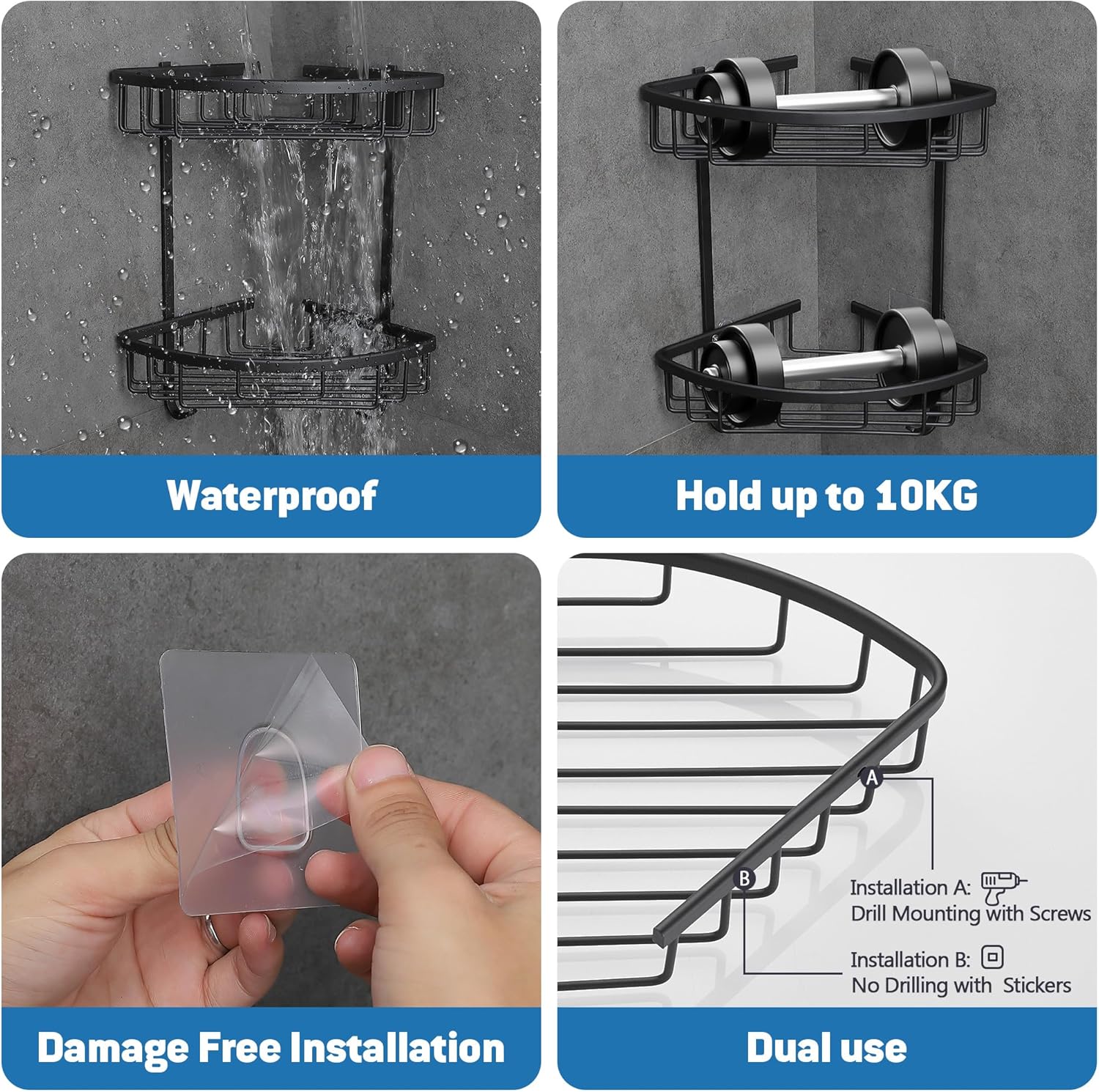 Waterproof

Hold up to 10KG

Damage Free Installation

A

B

Installation A:
Drill Mounting with Screws

Installation B:
No Drilling with Stickers

Dual use