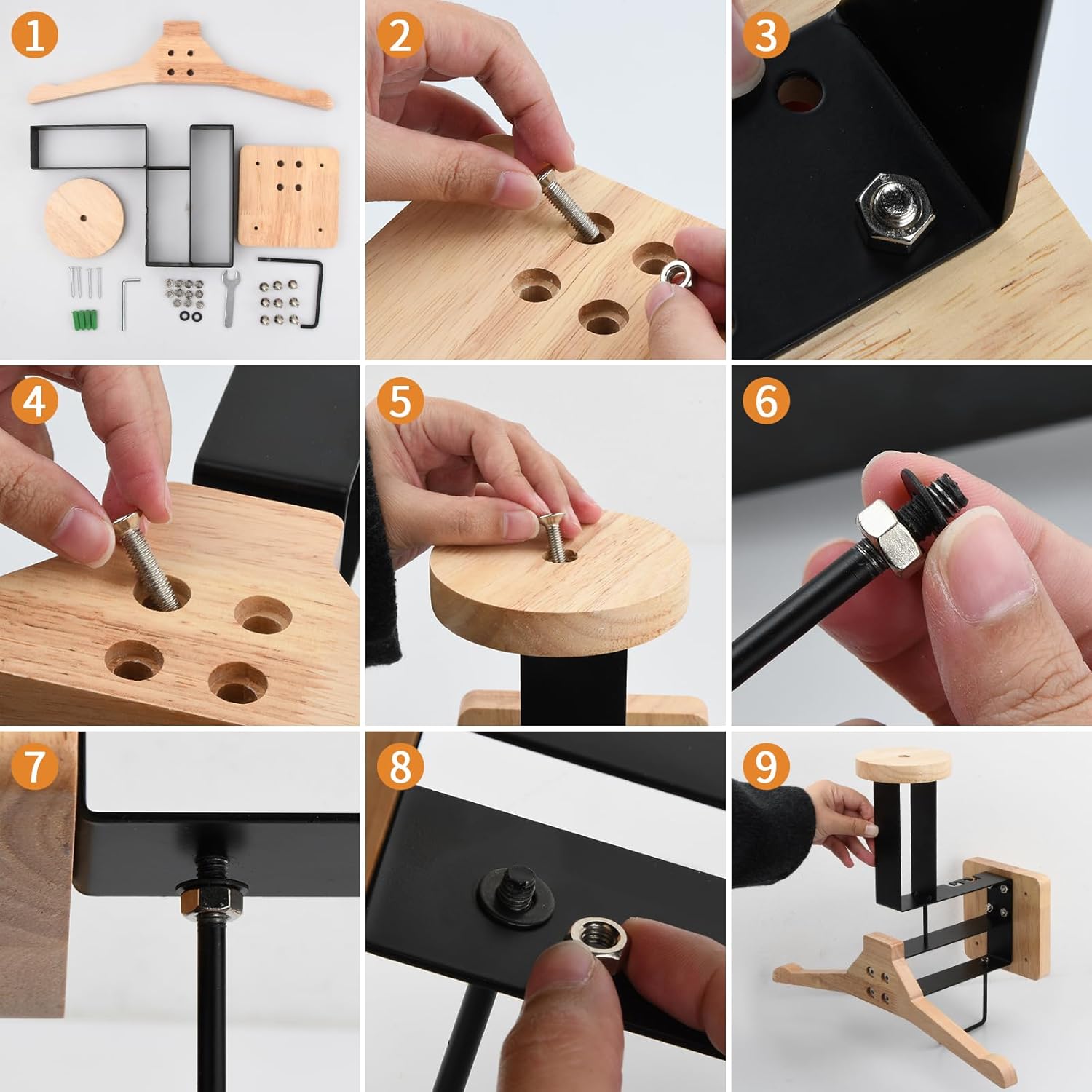 1
2
3
4
5
6
7
8
9