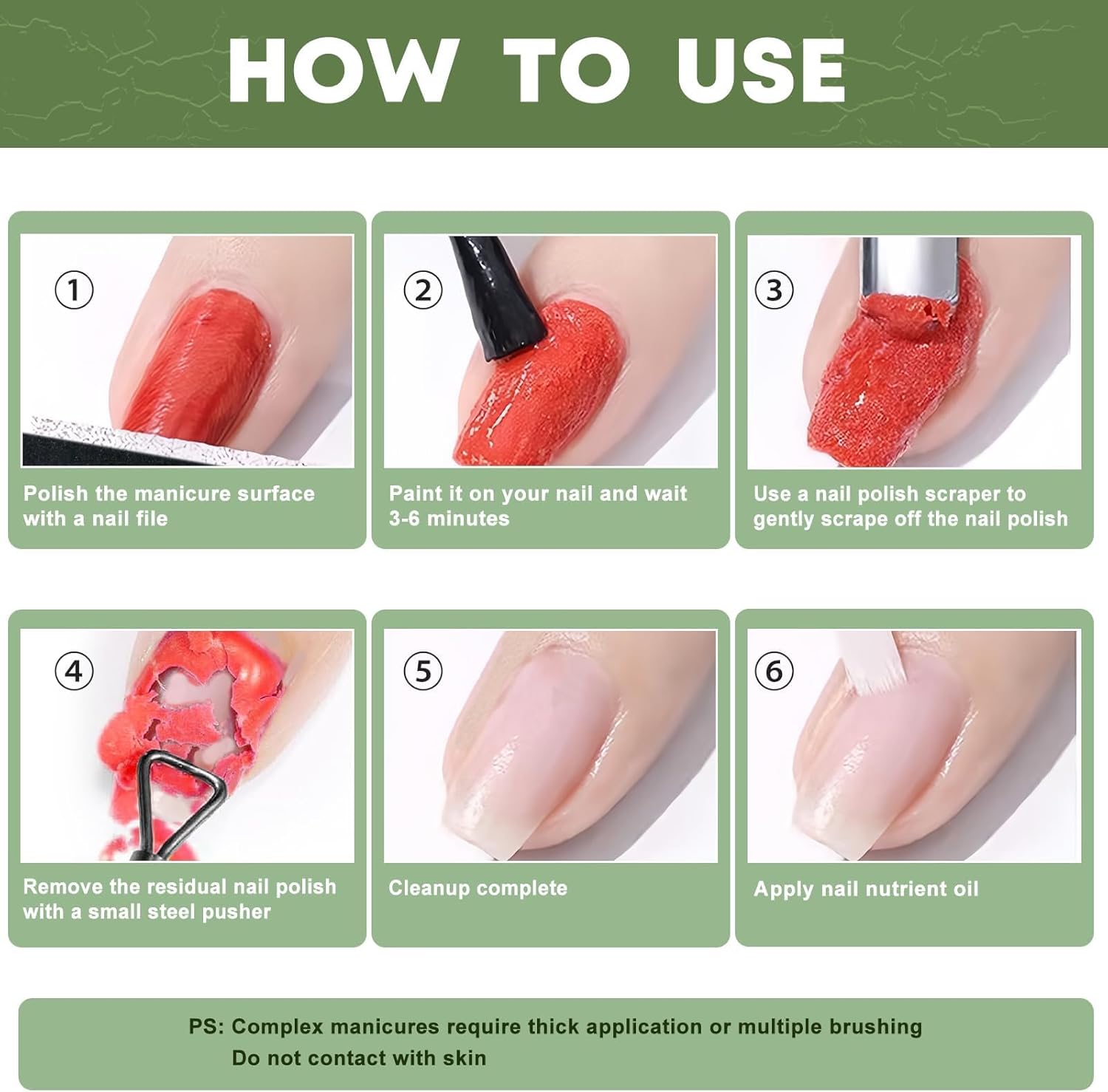 HOW TO USE

①
Polish the manicure surface with a nail file

②
Paint it on your nail and wait 3-6 minutes

③
Use a nail polish scraper to gently scrape off the nail polish

④
Remove the residual nail polish with a small steel pusher

⑤
Cleanup complete

⑥
Apply nail nutrient oil

PS: Complex manicures require thick application or multiple brushing
Do not contact with skin