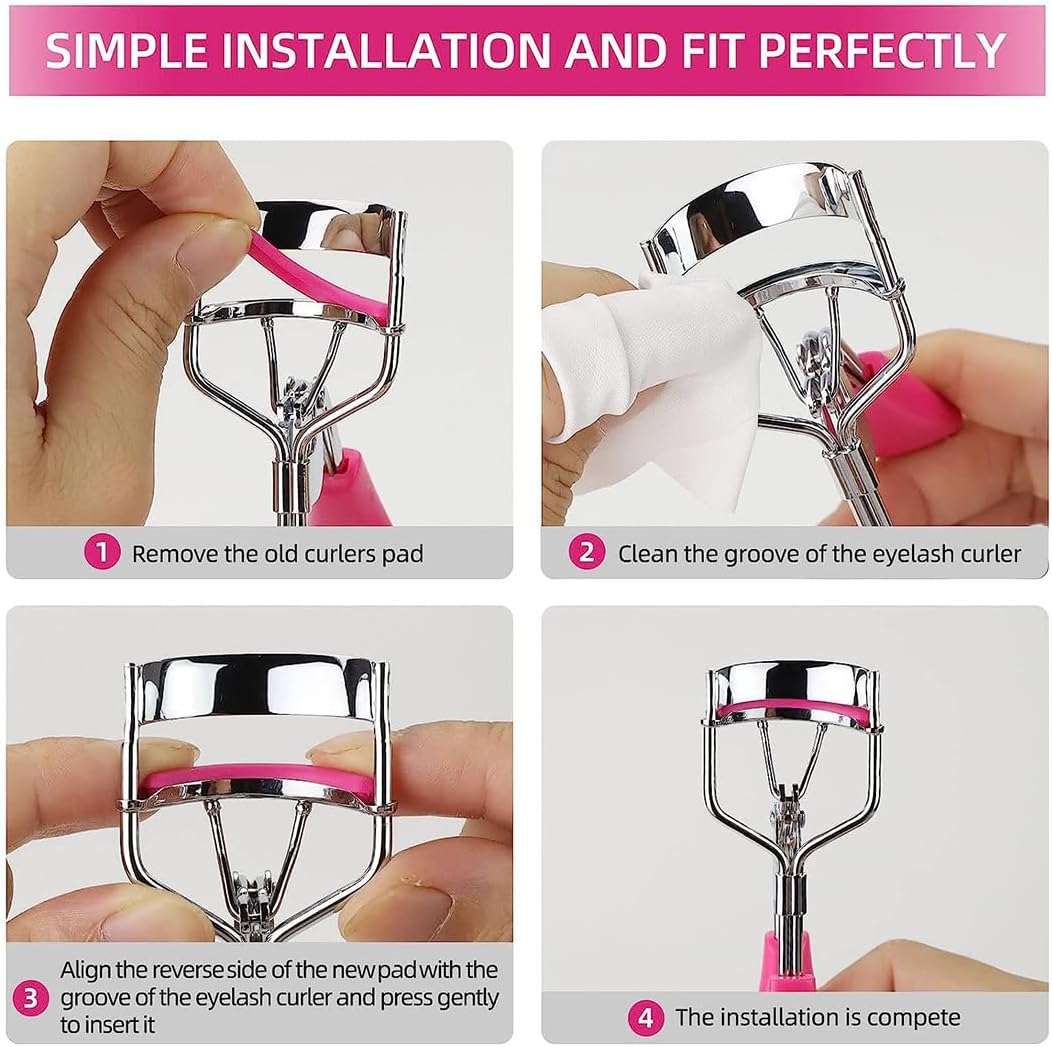 SIMPLE INSTALLATION AND FIT PERFECTLY

1 Remove the old curlers pad

2 Clean the groove of the eyelash curler

3 Align the reverse side of the new pad with the groove of the eyelash curler and press gently to insert it

4 The installation is compete