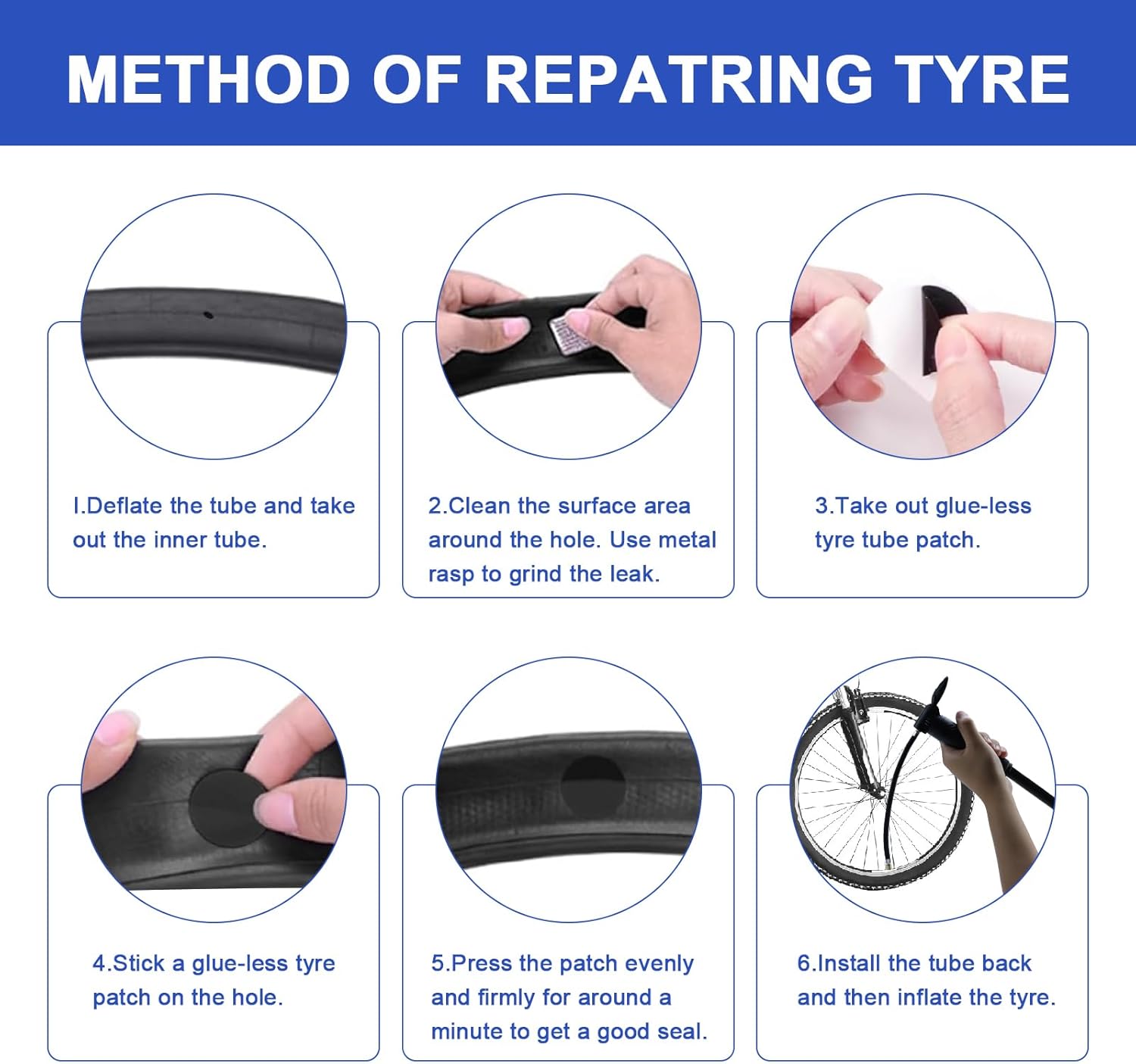 METHOD OF REPATRING TYRE

l.Deflate the tube and take out the inner tube.

2.Clean the surface area around the hole. Use metal rasp to grind the leak.

3.Take out glue-less tyre tube patch.

4.Stick a glue-less tyre patch on the hole.

5.Press the patch evenly and firmly for around a minute to get a good seal.

6.Install the tube back and then inflate the tyre.