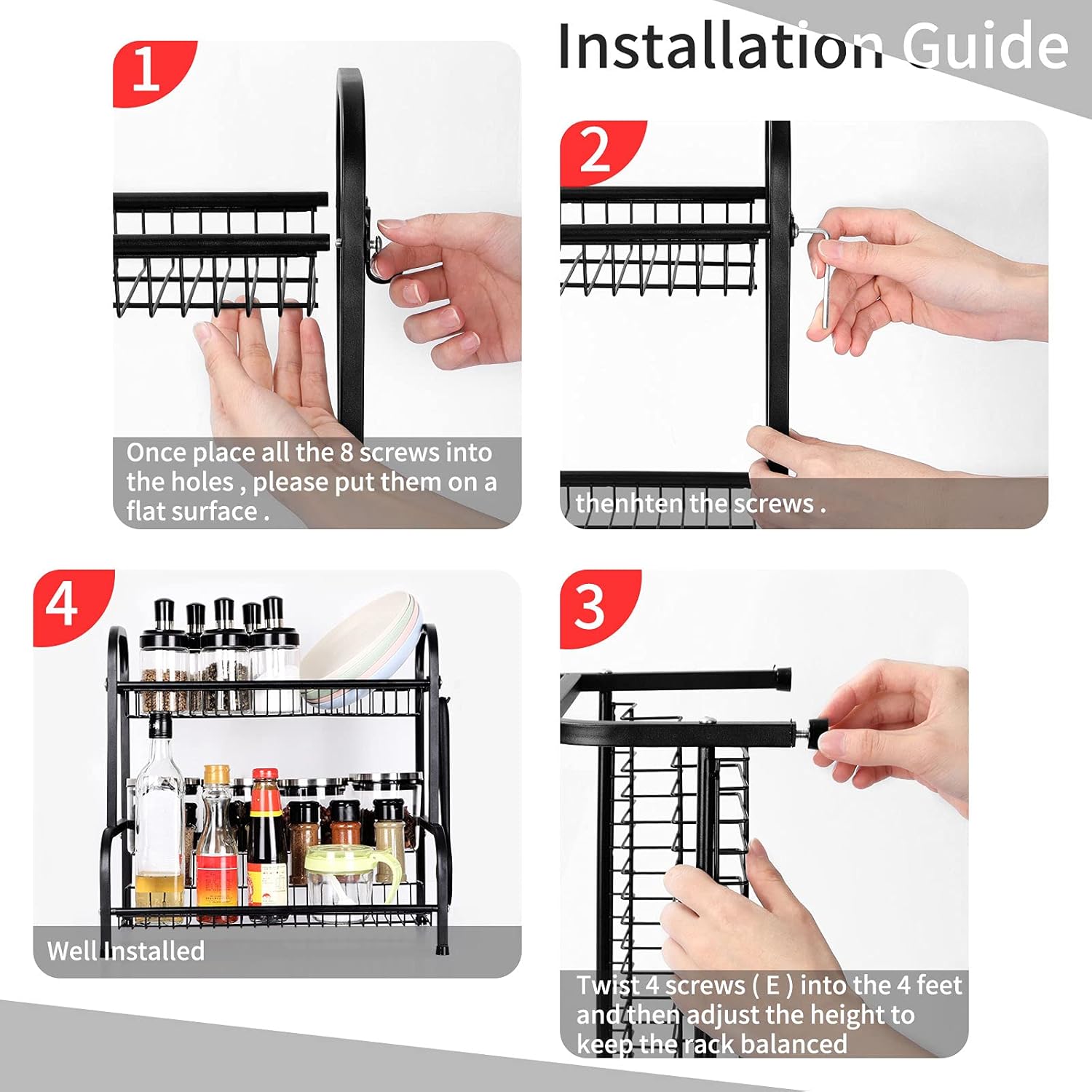 Installation Guide

1

Once place all the 8 screws into the holes , please put them on a flat surface .

2

thenhten the screws .

4

Well Installed

3

Twist 4 screws ( E ) into the 4 feet and then adjust the height to keep the rack balanced