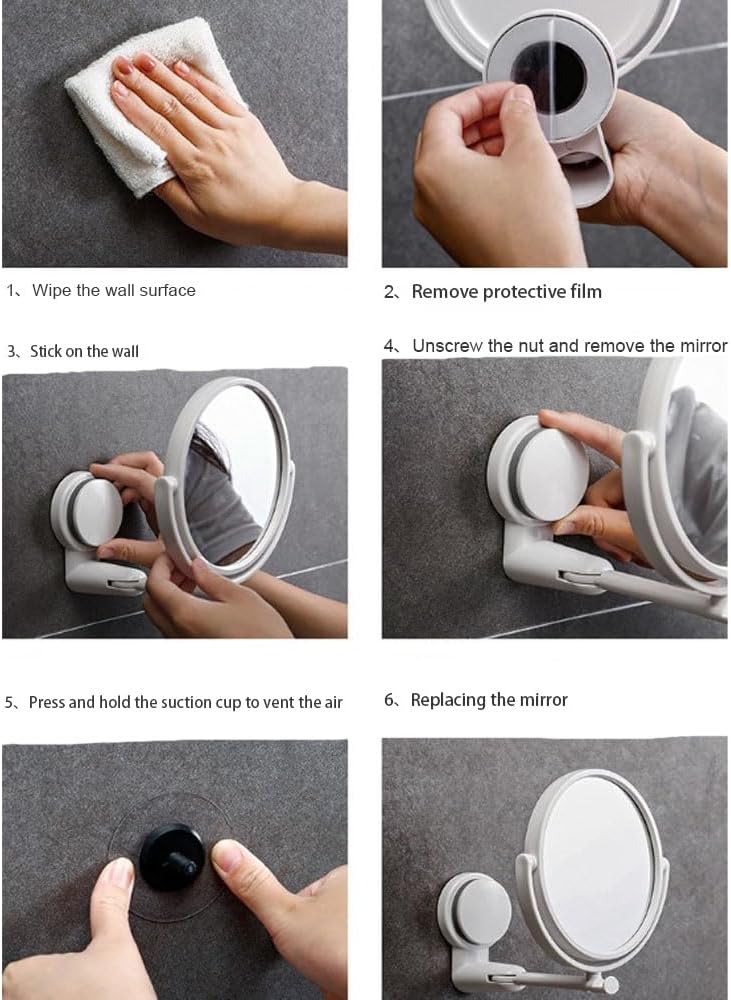 1、Wipe the wall surface

2、Remove protective film

3、Stick on the wall

4、Unscrew the nut and remove the mirror

5、Press and hold the suction cup to vent the air

6、Replacing the mirror