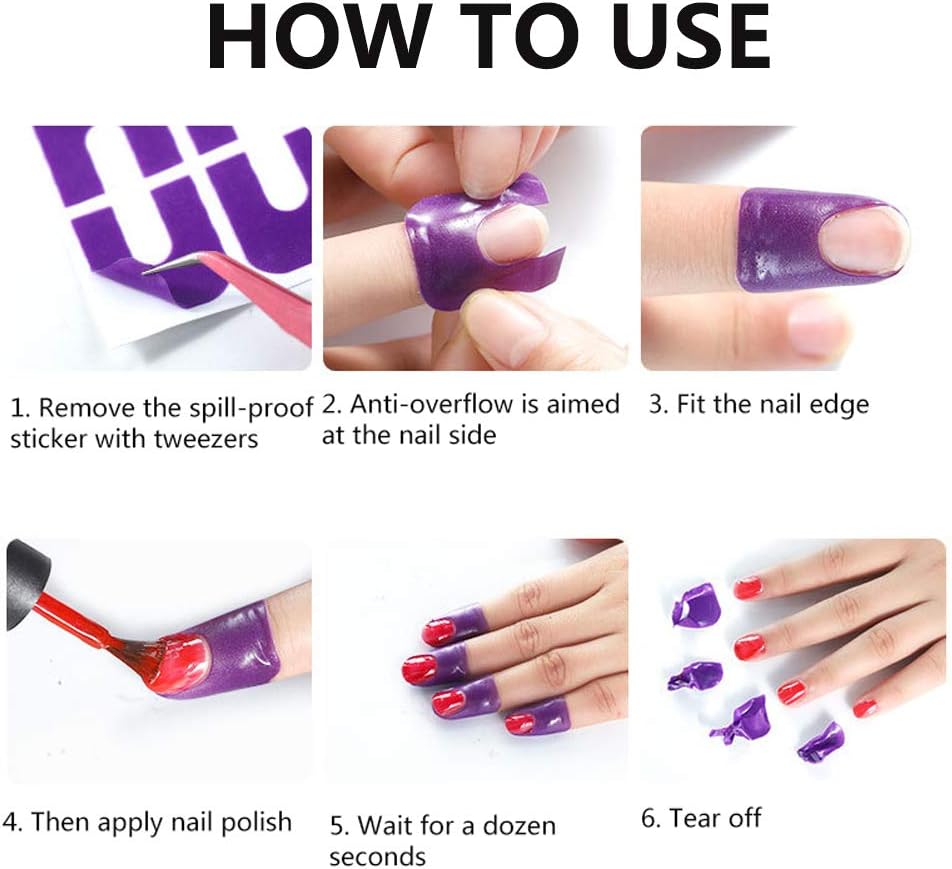 HOW TO USE

1. Remove the spill-proof sticker with tweezers

2. Anti-overflow is aimed at the nail side

3. Fit the nail edge

4. Then apply nail polish

5. Wait for a dozen seconds

6. Tear off