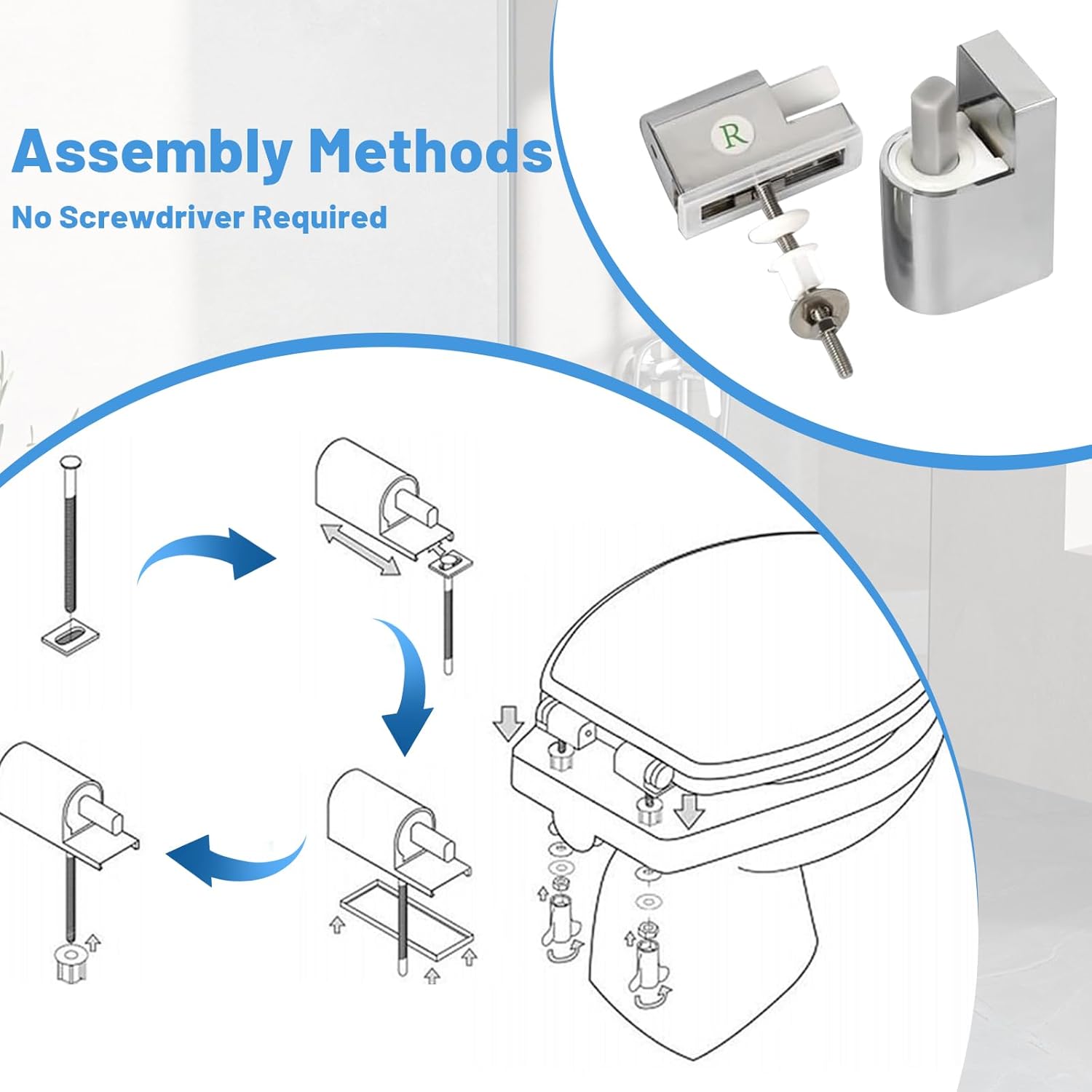 Assembly Methods

No Screwdriver Required

R