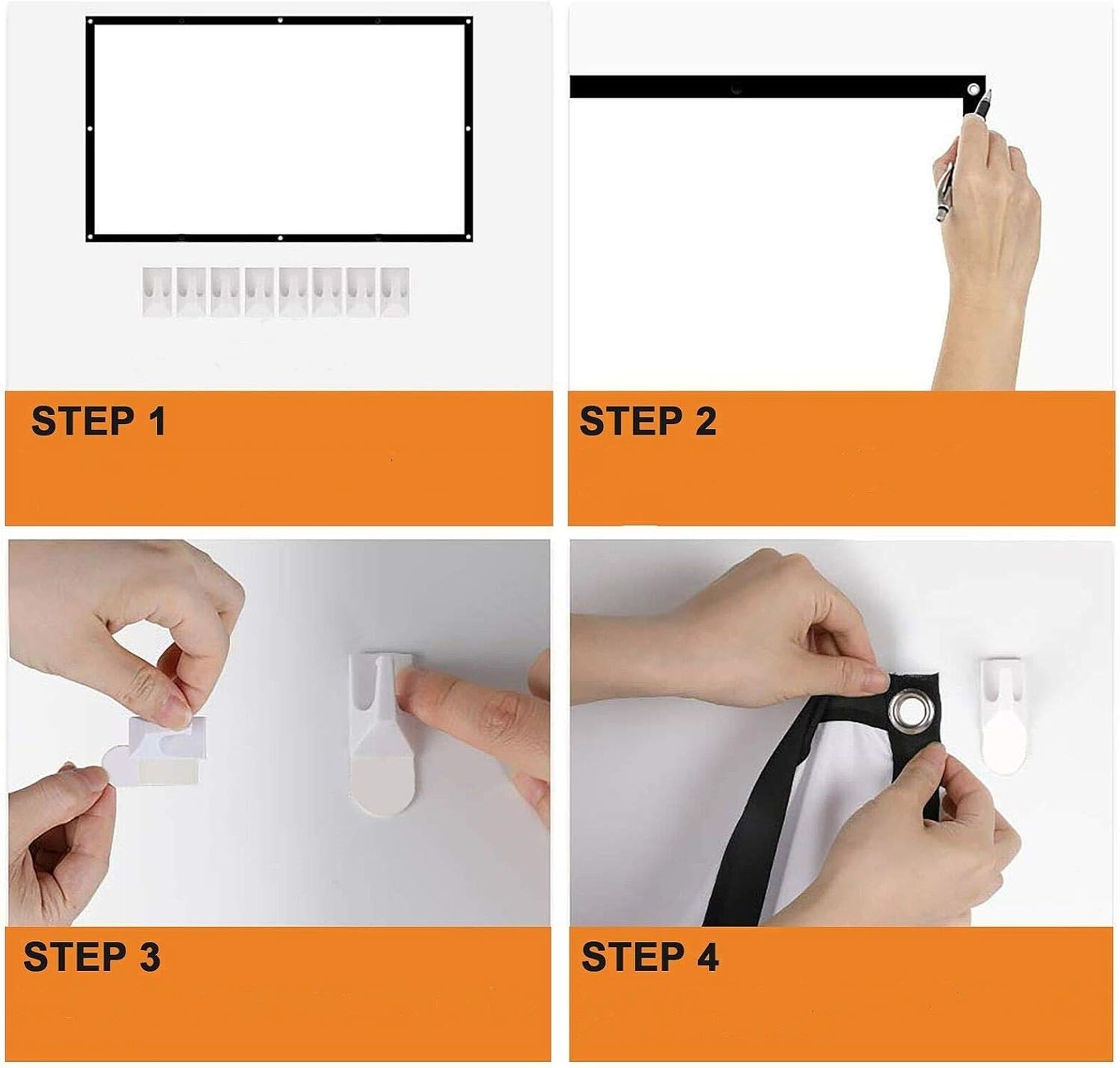 STEP 1

STEP 2

STEP 3

STEP 4