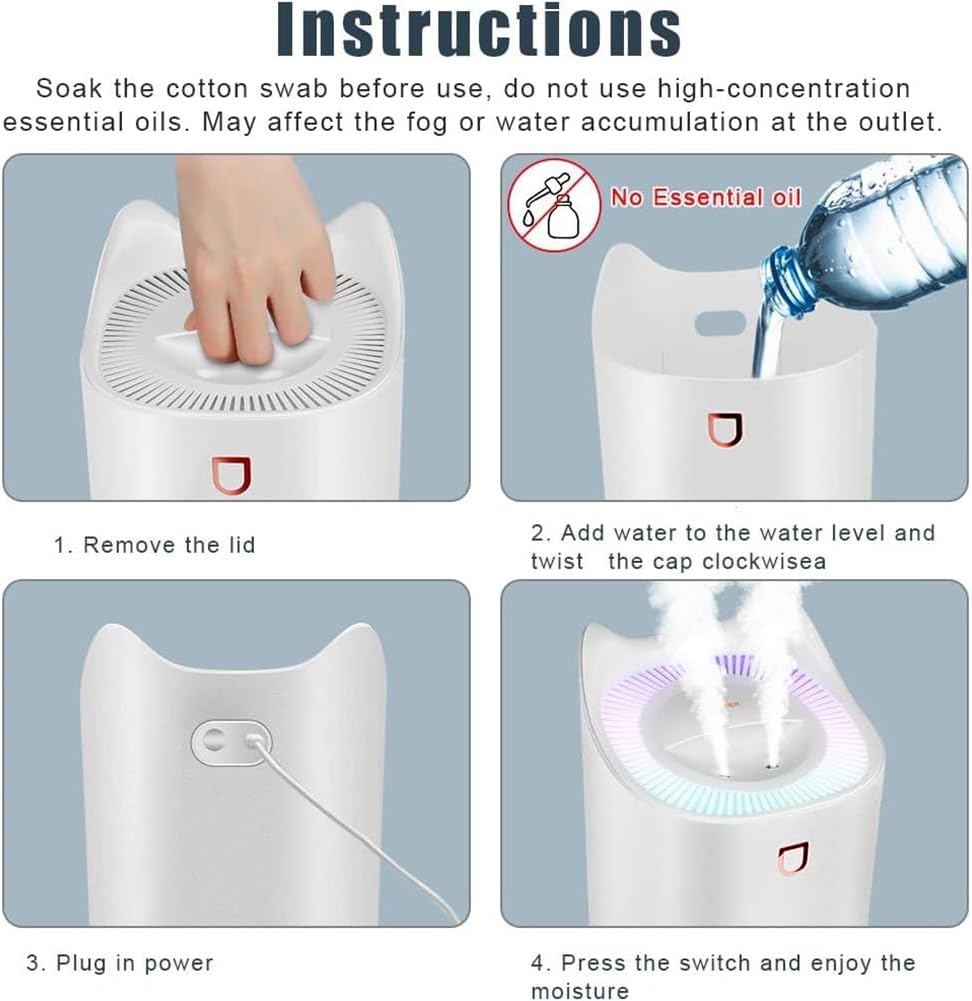 Instructions

Soak the cotton swab before use, do not use high-concentration essential oils. May affect the fog or water accumulation at the outlet.

No Essential oil

1. Remove the lid

2. Add water to the water level and twist the cap clockwisea

3. Plug in power

4. Press the switch and enjoy the moisture