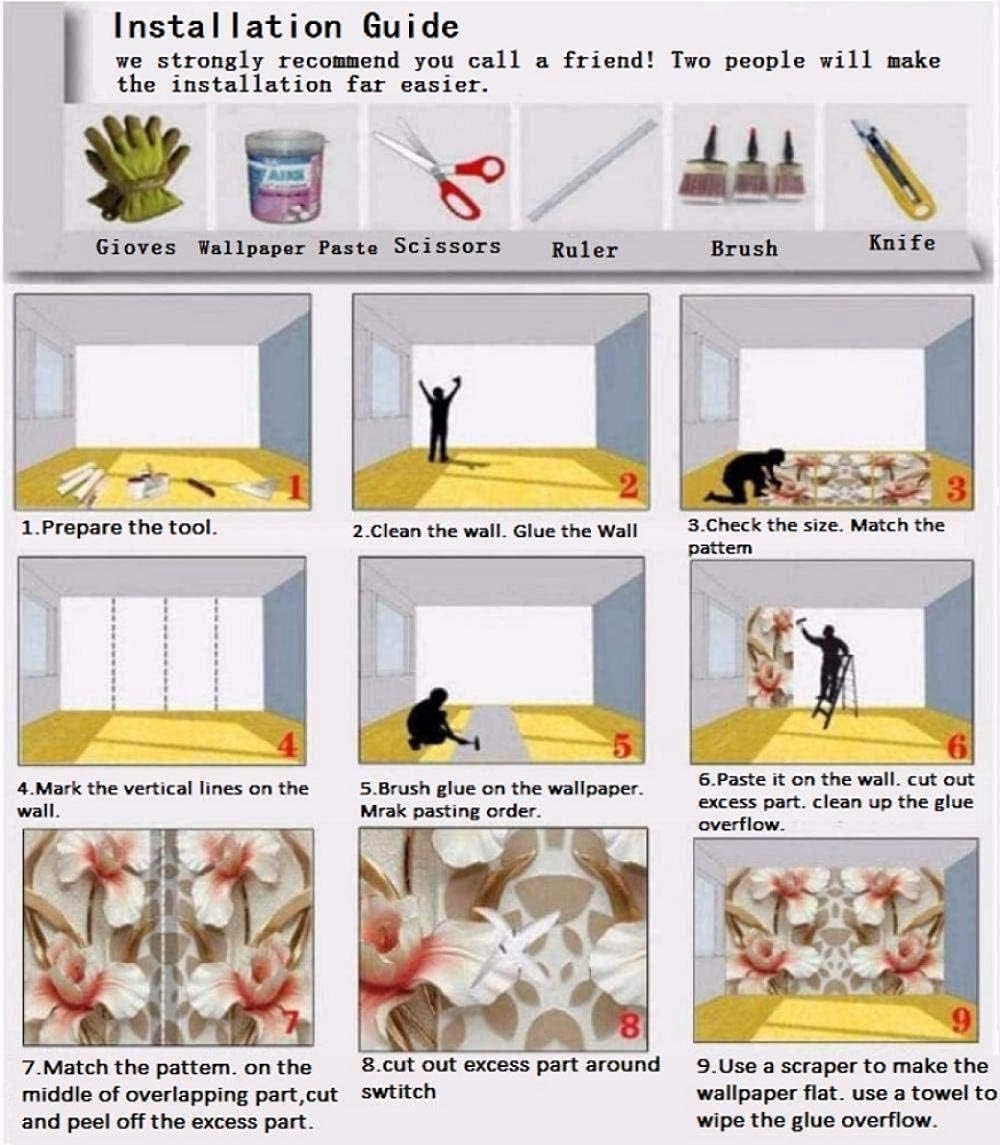 Installation Guide
we strongly recommend you call a friend! Two people will make the installation far easier.

Gioves Wallpaper Paste Scissors Ruler Brush Knife

1

1.Prepare the tool.

2

2.Clean the wall. Glue the Wall

3

3.Check the size. Match the pattem

4

4.Mark the vertical lines on the wall.

5

5.Brush glue on the wallpaper. Mrak pasting order.

6

6.Paste it on the wall. cut out excess part. clean up the glue overflow.

7

7.Match the pattem. on the middle of overlapping part,cut and peel off the excess part.

8

8.cut out excess part around swtitch

9

9.Use a scraper to make the wallpaper flat. use a towel to wipe the glue overflow.