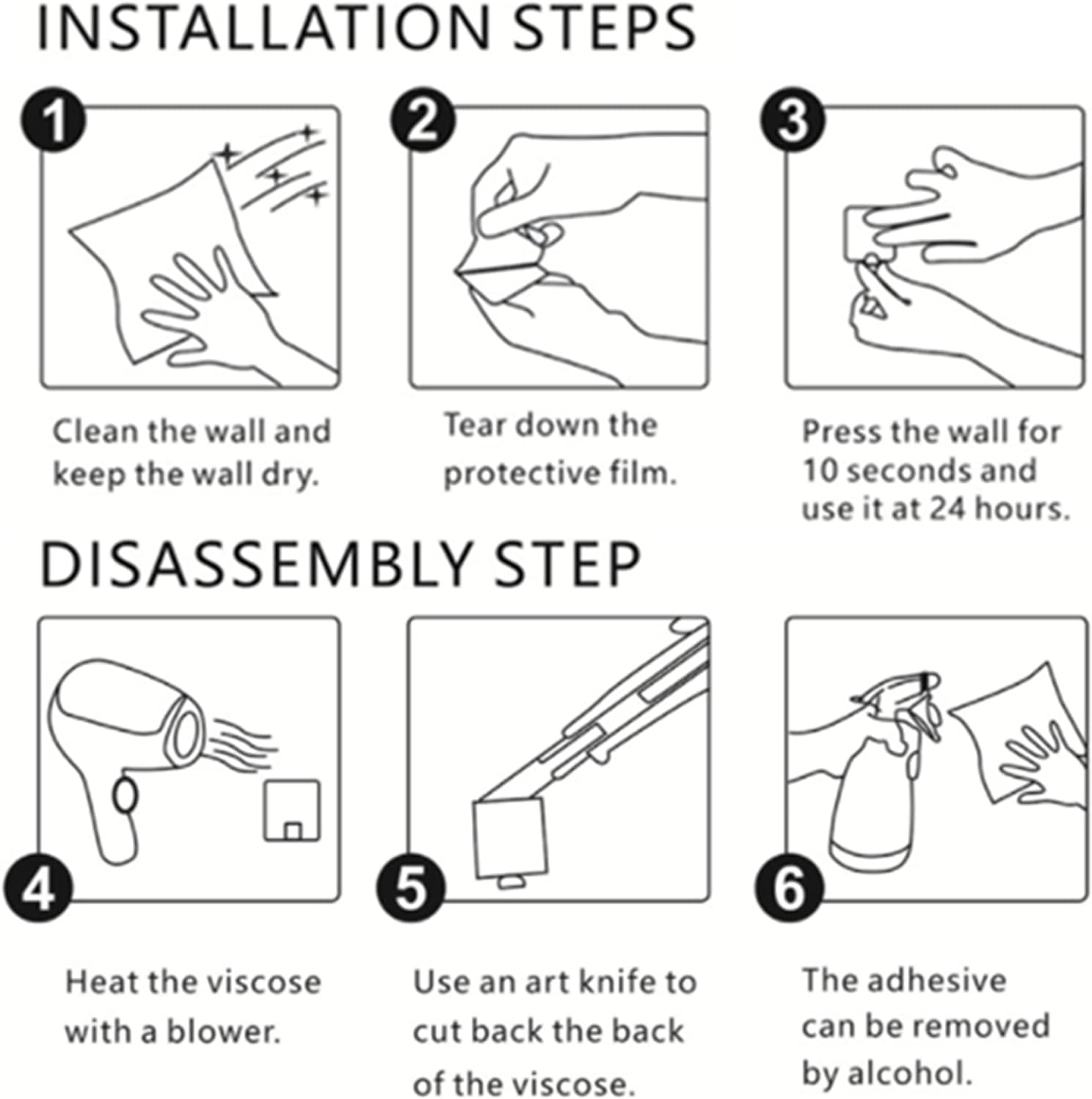 INSTALLATION STEPS

1

Clean the wall and keep the wall dry.

2

Tear down the protective film.

3

Press the wall for 10 seconds and use it at 24 hours.

DISASSEMBLY STEP

4

Heat the viscose with a blower.

5

Use an art knife to cut back the back of the viscose.

6

The adhesive can be removed by alcohol.