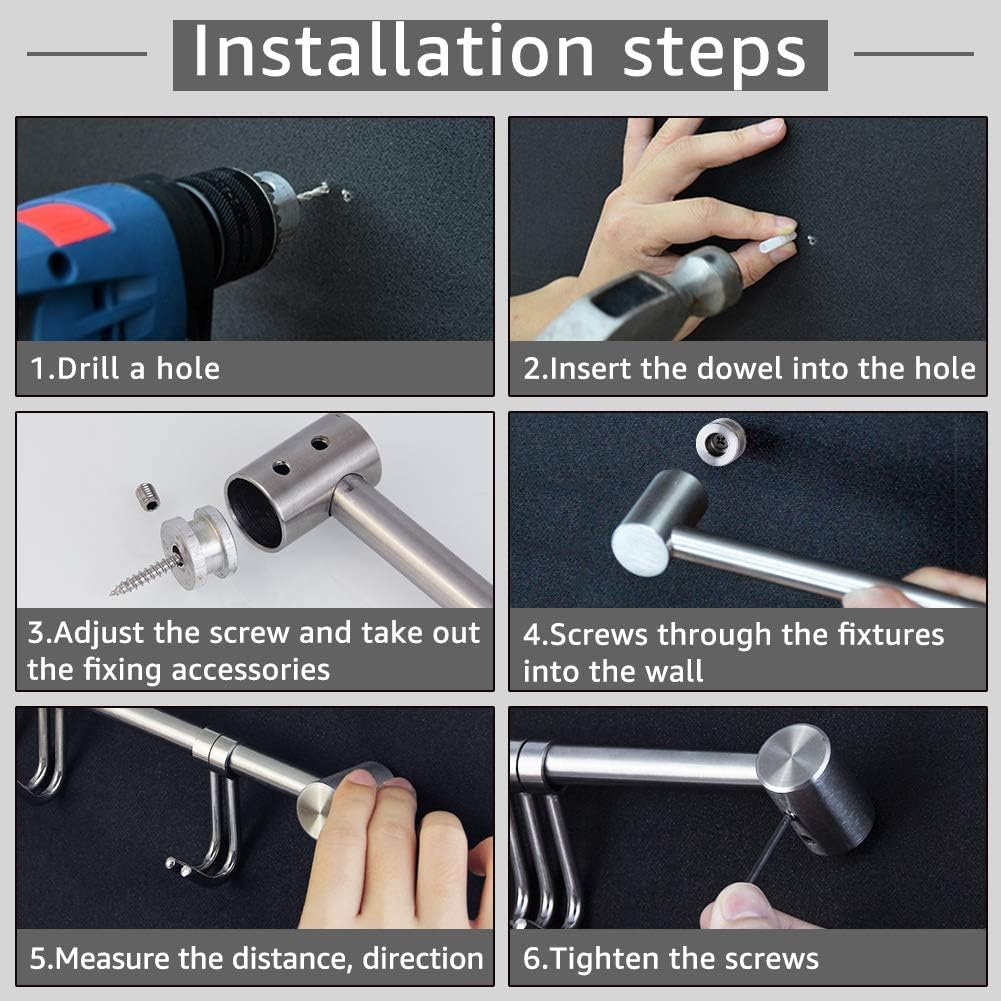 Installation steps

1.Drill a hole

2.Insert the dowel into the hole

3.Adjust the screw and take out the fixing accessories

4.Screws through the fixtures into the wall

5.Measure the distance, direction

6.Tighten the screws