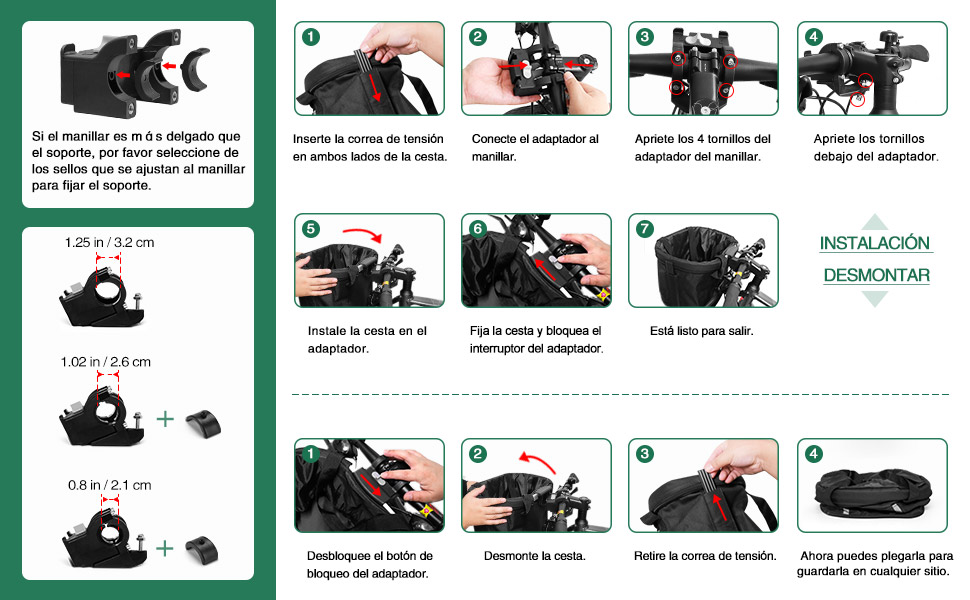 Si el manillar es m á s delgado que el soporte, por favor seleccione de los sellos que se ajustan al manillar para fijar el soporte.

1.25 in / 3.2 cm

1.02 in / 2.6 cm

0.8 in / 2.1 cm

1
Inserte la correa de tensión en ambos lados de la cesta.

2
Conecte el adaptador al manillar.

3
Apriete los 4 tornillos del adaptador del manillar.

4
Apriete los tornillos debajo del adaptador.

5
Instale la cesta en el adaptador.

6
Fija la cesta y bloquea el interruptor del adaptador.

7
Está listo para salir.

INSTALACIÓN

DESMONTAR

1
Desbloquee el botón de bloqueo del adaptador.

2
Desmonte la cesta.

3
Retire la correa de tensión.

4
Ahora puedes plegarla para guardarla en cualquier sitio.