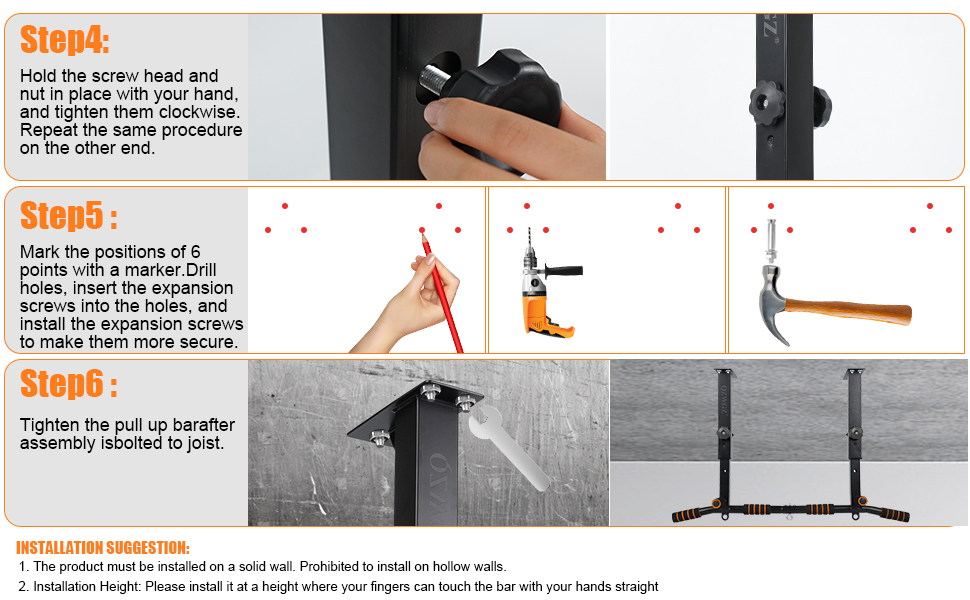 Step4:

Hold the screw head and nut in place with your hand, and tighten them clockwise. Repeat the same procedure on the other end.

Step5 :

Mark the positions of 6 points with a marker.Drill holes, insert the expansion screws into the holes, and install the expansion screws to make them more secure.

Step6 :

Tighten the pull up barafter assembly isbolted to joist.

INSTALLATION SUGGESTION:

1. The product must be installed on a solid wall. Prohibited to install on hollow walls.

2. Installation Height: Please install it at a height where your fingers can touch the bar with your hands straight