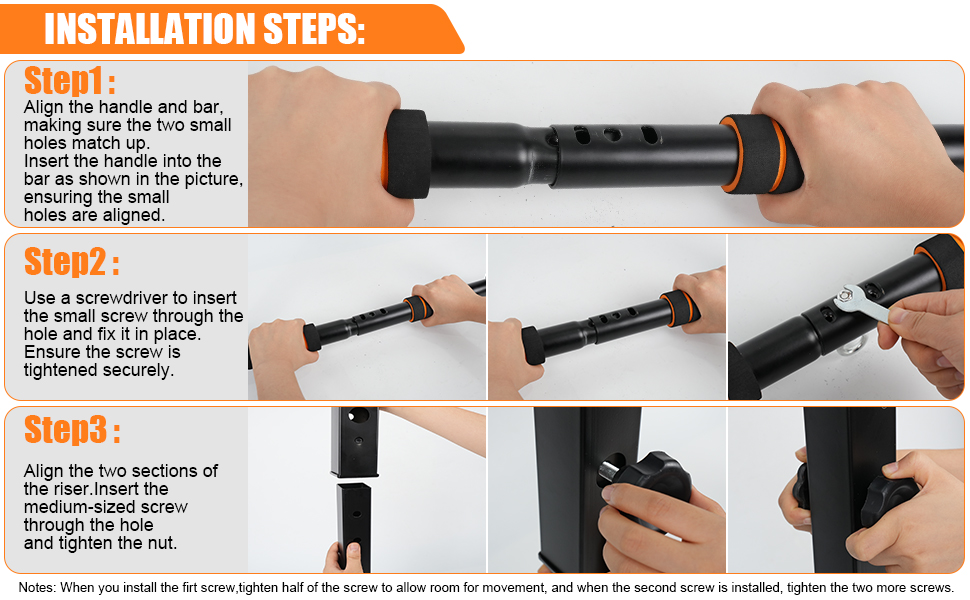 INSTALLATION STEPS:

Step1 :
Align the handle and bar, making sure the two small holes match up. Insert the handle into the bar as shown in the picture, ensuring the small holes are aligned.

Step2 :
Use a screwdriver to insert the small screw through the hole and fix it in place. Ensure the screw is tightened securely.

Step3 :
Align the two sections of the riser.Insert the medium-sized screw through the hole and tighten the nut.

Notes: When you install the firt screw,tighten half of the screw to allow room for movement, and when the second screw is installed, tighten the two more screws.